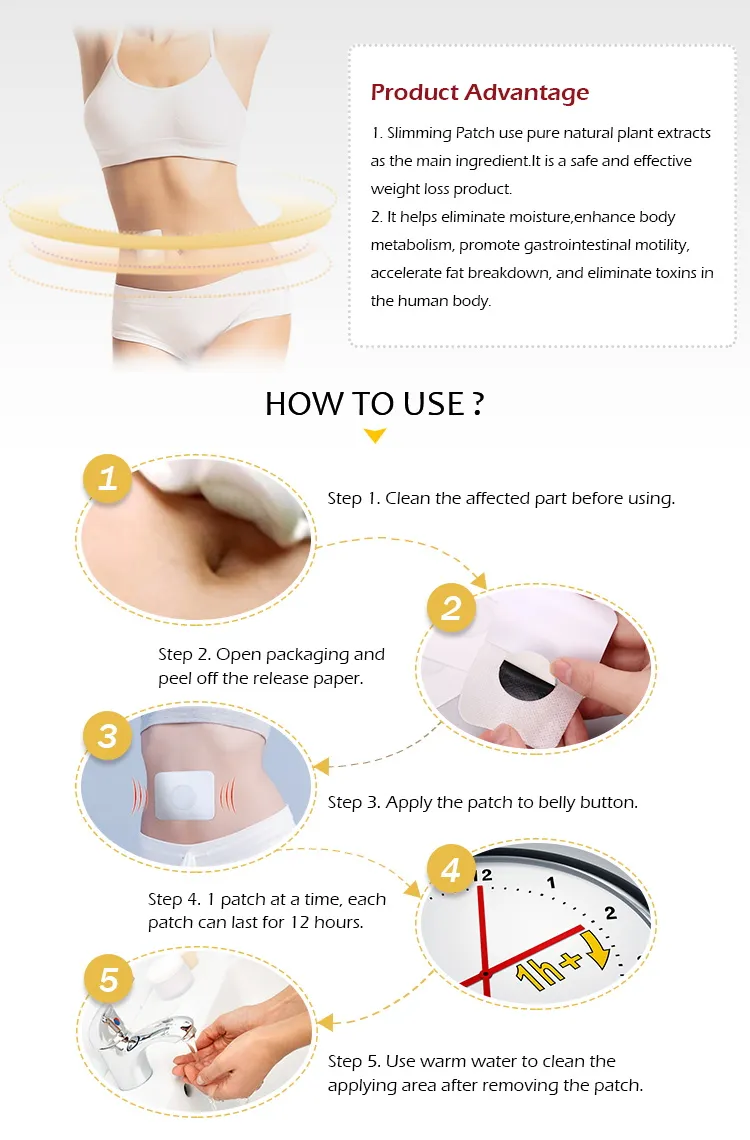 Product Advantage

1. Slimming Patch use pure natural plant extracts as the main ingredient.It is a safe and effective weight loss product.
2. It helps eliminate moisture,enhance body metabolism, promote gastrointestinal motility, accelerate fat breakdown, and eliminate toxins in the human body.

HOW TO USE ?

1

Step 1. Clean the affected part before using.

2

Step 2. Open packaging and peel off the release paper.

3

Step 3. Apply the patch to belly button.

4

12 1 2

1h+

Step 4. 1 patch at a time, each patch can last for 12 hours.

5

Step 5. Use warm water to clean the applying area after removing the patch.