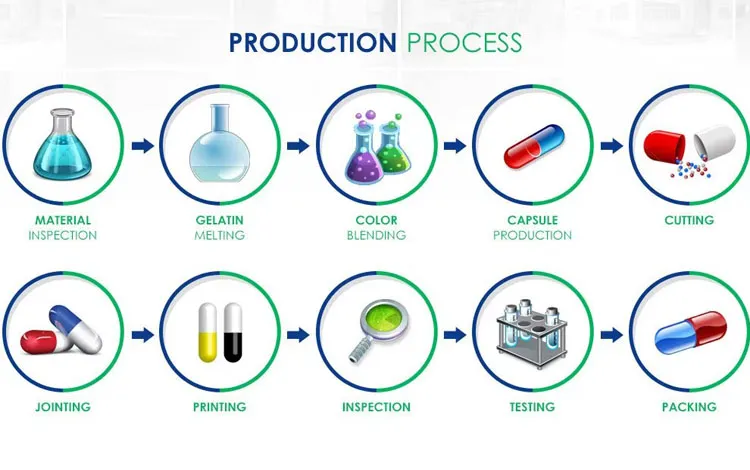 PRODUCTION PROCESS

MATERIAL
INSPECTION

GELATIN
MELTING

COLOR
BLENDING

CAPSULE
PRODUCTION

CUTTING

JOINTING

PRINTING

INSPECTION

TESTING

PACKING