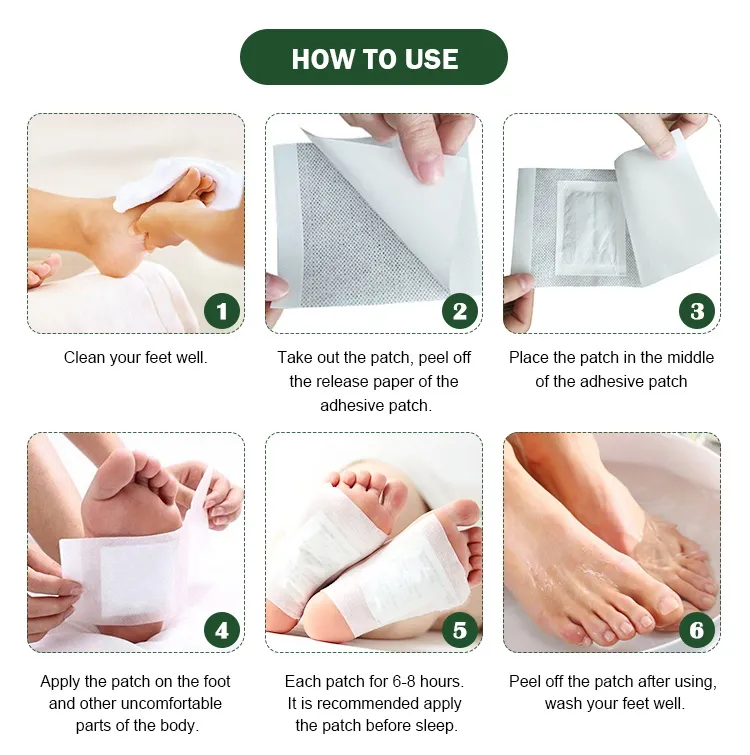 HOW TO USE

1

Clean your feet well.

2

Take out the patch, peel off the release paper of the adhesive patch.

3

Place the patch in the middle of the adhesive patch

4

Apply the patch on the foot and other uncomfortable parts of the body.

5

Each patch for 6-8 hours. It is recommended apply the patch before sleep.

6

Peel off the patch after using, wash your feet well.