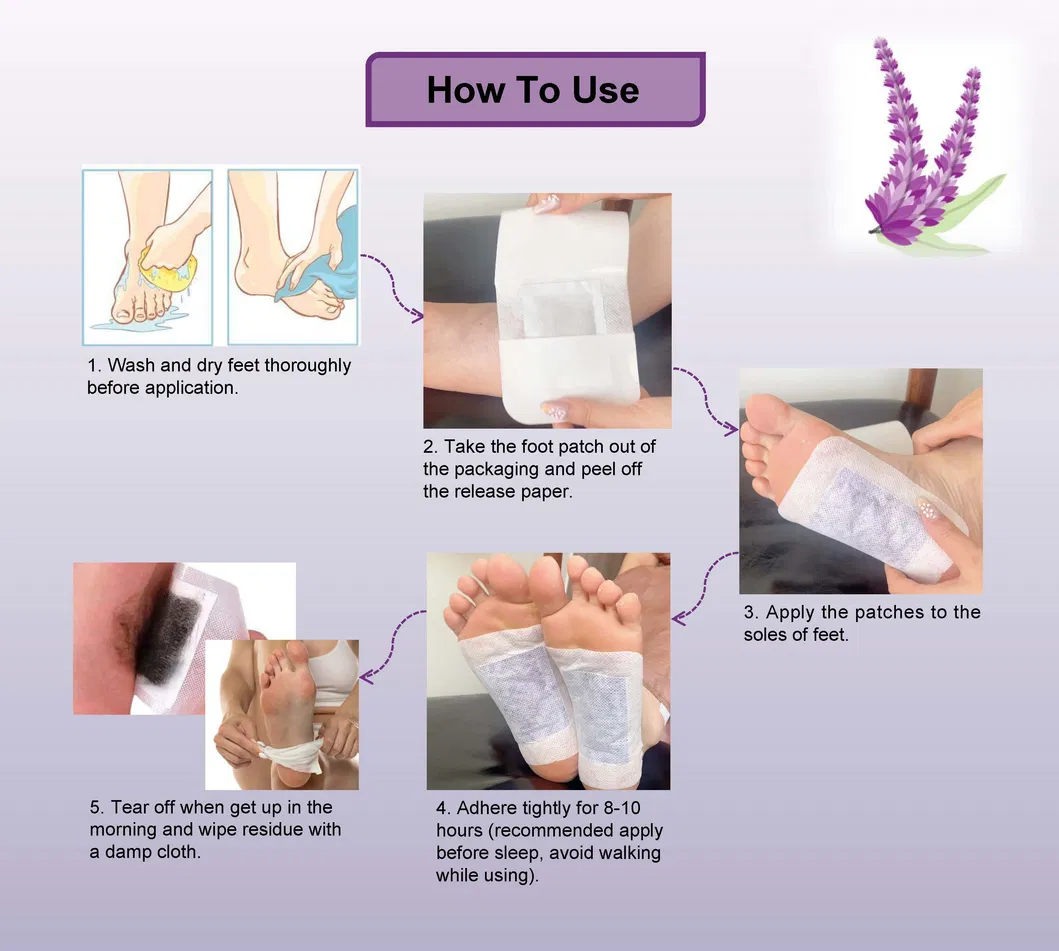 How To Use

1. Wash and dry feet thoroughly before application.

2. Take the foot patch out of the packaging and peel off the release paper.

3. Apply the patches to the soles of feet.

4. Adhere tightly for 8-10 hours (recommended apply before sleep, avoid walking while using).

5. Tear off when get up in the morning and wipe residue with a damp cloth.