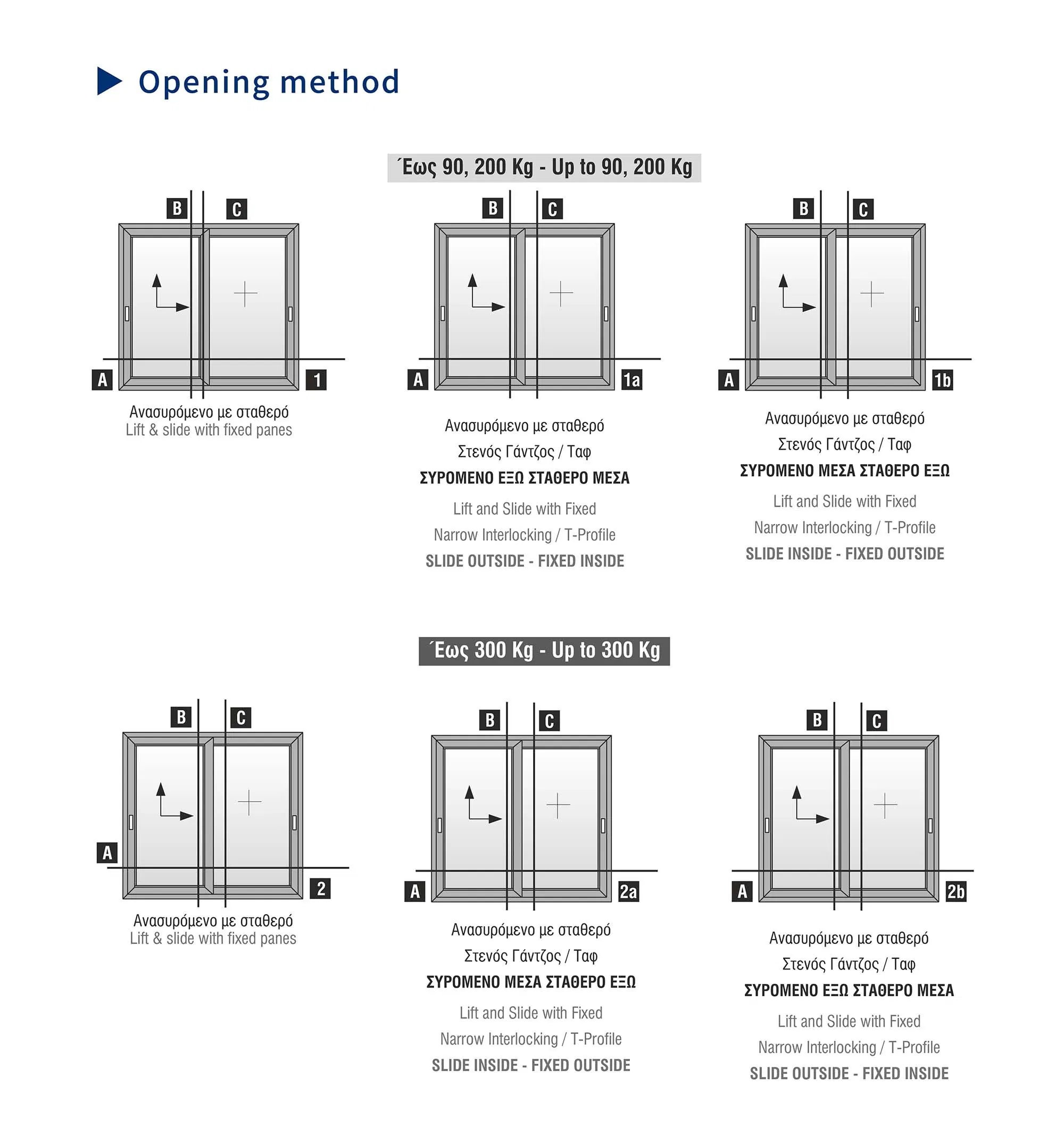 Opening method

Έως 90, 200 Kg - Up to 90, 200 Kg

B C
A 1
Ανασυρόμενο με σταθερό
Lift & slide with fixed panes

B C
A 1a
Ανασυρόμενο με σταθερό
Στενός Γάντζος / Ταφ
ΣΥΡΟΜΕΝΟ ΕΞΩ ΣΤΑΘΕΡΟ ΜΕΣΑ
Lift and Slide with Fixed
Narrow Interlocking / T-Profile
SLIDE OUTSIDE - FIXED INSIDE

B C
A 1b
Ανασυρόμενο με σταθερό
Στενός Γάντζος / Ταφ
ΣΥΡΟΜΕΝΟ ΜΕΣΑ ΣΤΑΘΕΡΟ ΕΞΩ
Lift and Slide with Fixed
Narrow Interlocking / T-Profile
SLIDE INSIDE - FIXED OUTSIDE

Έως 300 Kg - Up to 300 Kg

B C
A 2
Ανασυρόμενο με σταθερό
Lift & slide with fixed panes

B C
A 2a
Ανασυρόμενο με σταθερό
Στενός Γάντζος / Ταφ
ΣΥΡΟΜΕΝΟ ΜΕΣΑ ΣΤΑΘΕΡΟ ΕΞΩ
Lift and Slide with Fixed
Narrow Interlocking / T-Profile
SLIDE INSIDE - FIXED OUTSIDE

B C
A 2b
Ανασυρόμενο με σταθερό
Στενός Γάντζος / Ταφ
ΣΥΡΟΜΕΝΟ ΕΞΩ ΣΤΑΘΕΡΟ ΜΕΣΑ
Lift and Slide with Fixed
Narrow Interlocking / T-Profile
SLIDE OUTSIDE - FIXED INSIDE