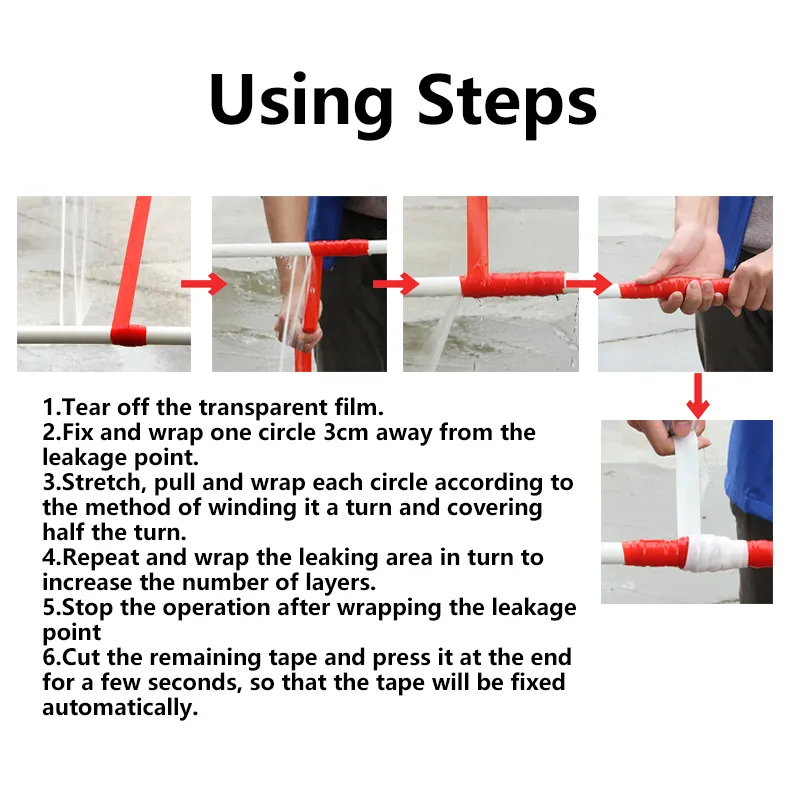 Using Steps

1.Tear off the transparent film.
2.Fix and wrap one circle 3cm away from the leakage point.
3.Stretch, pull and wrap each circle according to the method of winding it a turn and covering half the turn.
4.Repeat and wrap the leaking area in turn to increase the number of layers.
5.Stop the operation after wrapping the leakage point
6.Cut the remaining tape and press it at the end for a few seconds, so that the tape will be fixed automatically.