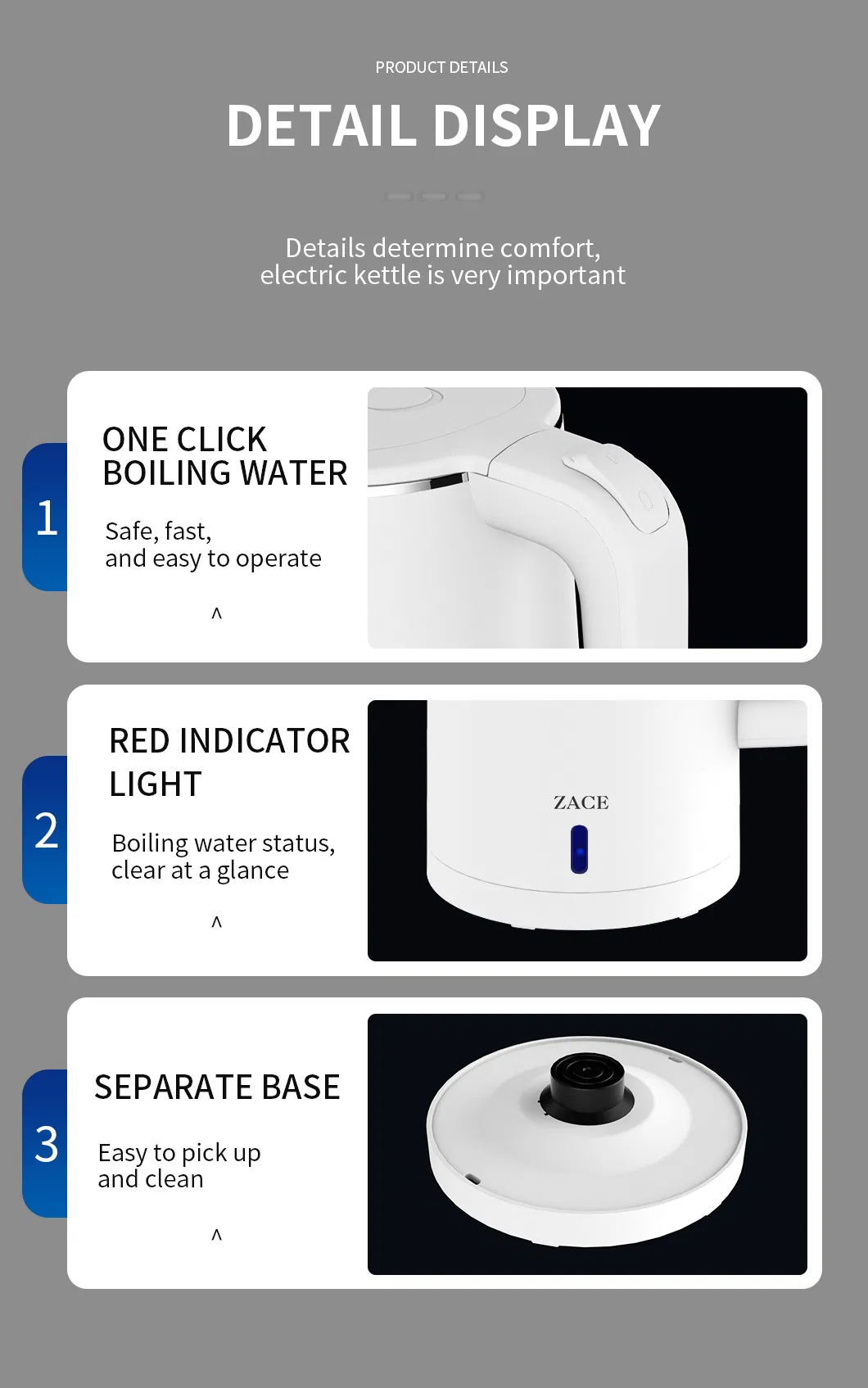 PRODUCT DETAILS

DETAIL DISPLAY

Details determine comfort, electric kettle is very important

1

ONE CLICK BOILING WATER

Safe, fast, and easy to operate

^

2

RED INDICATOR LIGHT

Boiling water status, clear at a glance

^

ZACE

3

SEPARATE BASE

Easy to pick up and clean

^