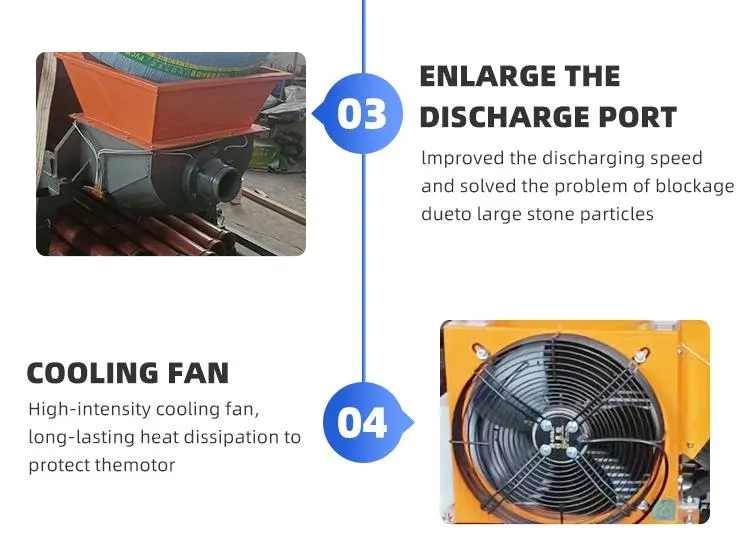 03

ENLARGE THE DISCHARGE PORT

lmproved the discharging speed and solved the problem of blockage dueto large stone particles

COOLING FAN

High-intensity cooling fan, long-lasting heat dissipation to protect themotor

04