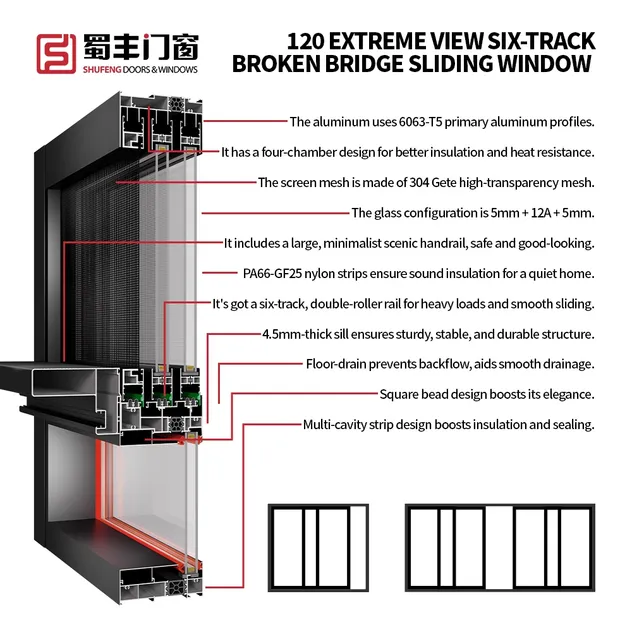 蜀丰门窗
SHUFENG DOORS & WINDOWS

120 EXTREME VIEW SIX-TRACK BROKEN BRIDGE SLIDING WINDOW

The aluminum uses 6063-T5 primary aluminum profiles.

It has a four-chamber design for better insulation and heat resistance.

The screen mesh is made of 304 Gete high-transparency mesh.

The glass configuration is 5mm + 12A + 5mm.

It includes a large, minimalist scenic handrail, safe and good-looking.

PA66-GF25 nylon strips ensure sound insulation for a quiet home.

It's got a six-track, double-roller rail for heavy loads and smooth sliding.

4.5mm-thick sill ensures sturdy, stable, and durable structure.

Floor-drain prevents backflow, aids smooth drainage.

Square bead design boosts its elegance.

Multi-cavity strip design boosts insulation and sealing.