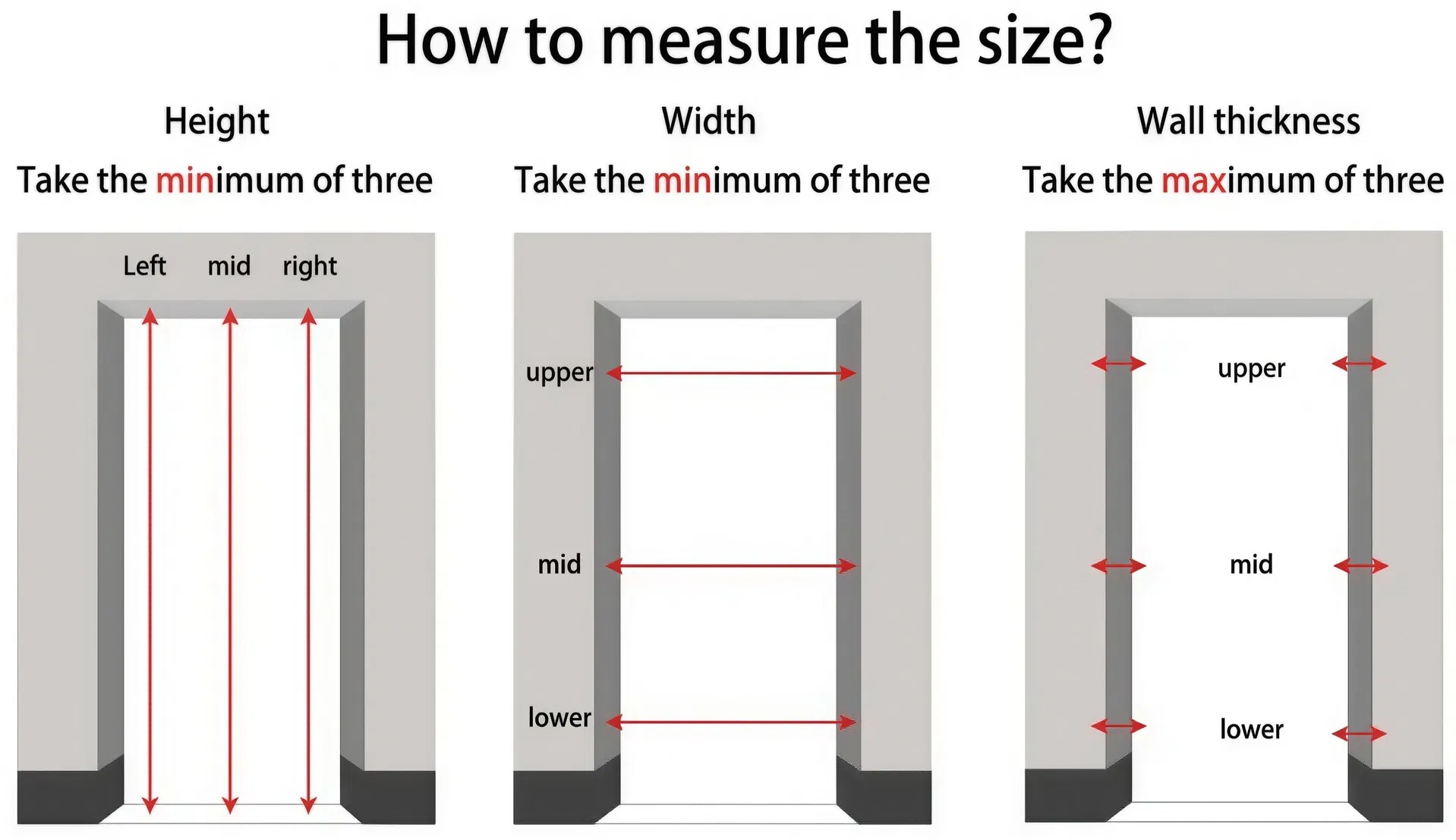 How to measure the size?

Height

Take the minimum of three

Left mid right

Width

Take the minimum of three

upper

mid

lower

Wall thickness

Take the maximum of three

upper

mid

lower