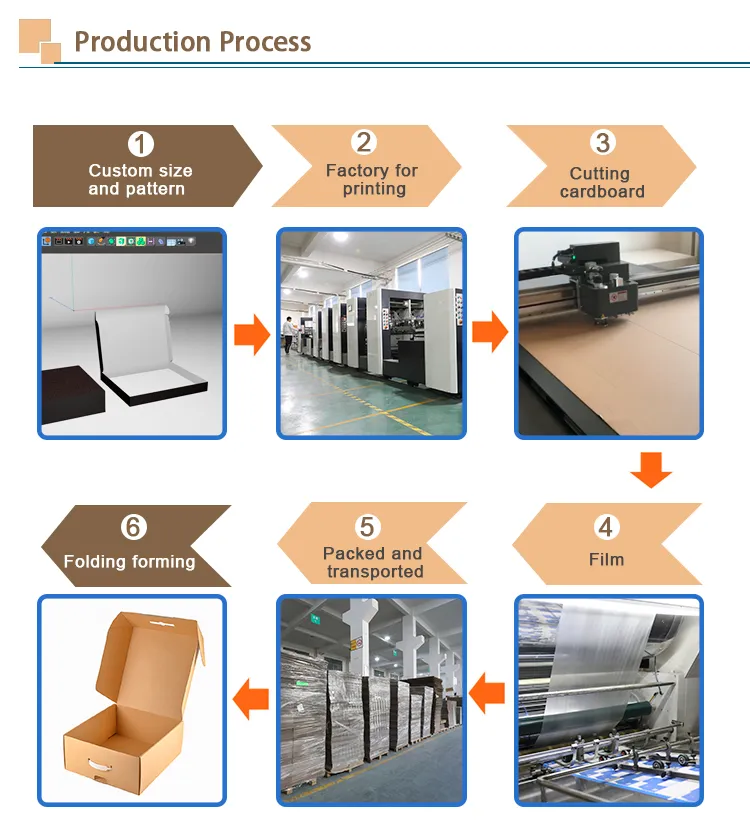 Production Process

1
Custom size and pattern

2
Factory for printing

3
Cutting cardboard

4
Film

5
Packed and transported

6
Folding forming