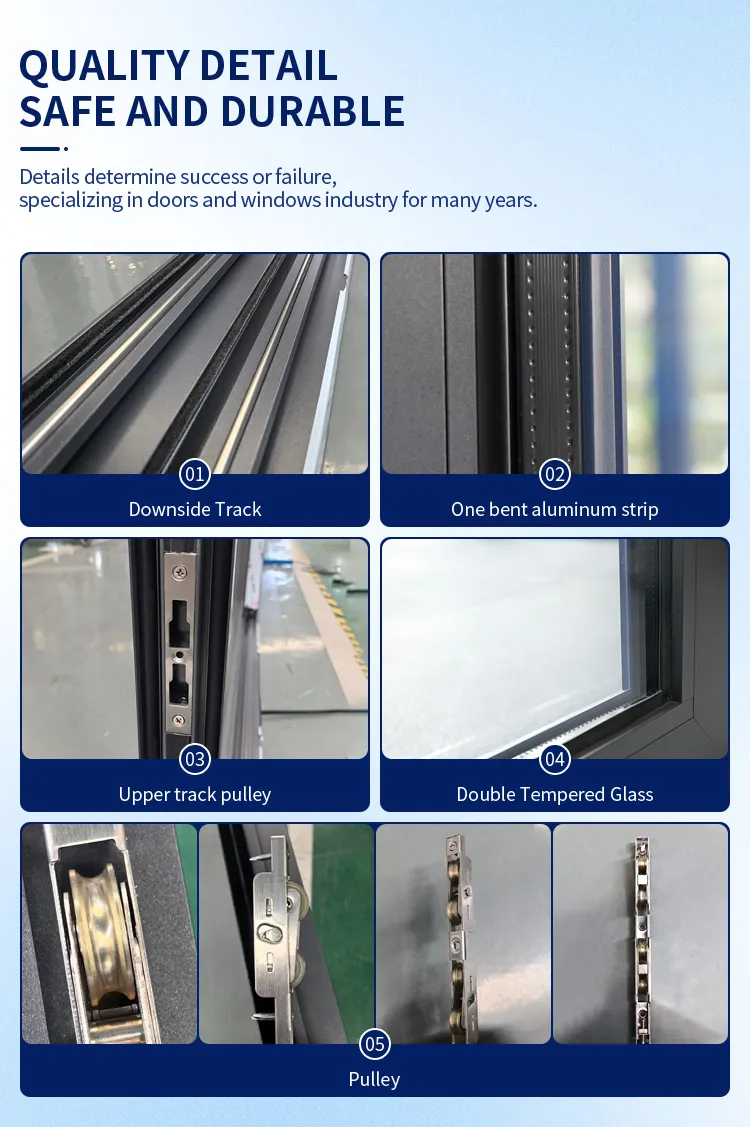 QUALITY DETAIL
SAFE AND DURABLE

Details determine success or failure,
specializing in doors and windows industry for many years.

01
Downside Track

02
One bent aluminum strip

03
Upper track pulley

04
Double Tempered Glass

05
Pulley