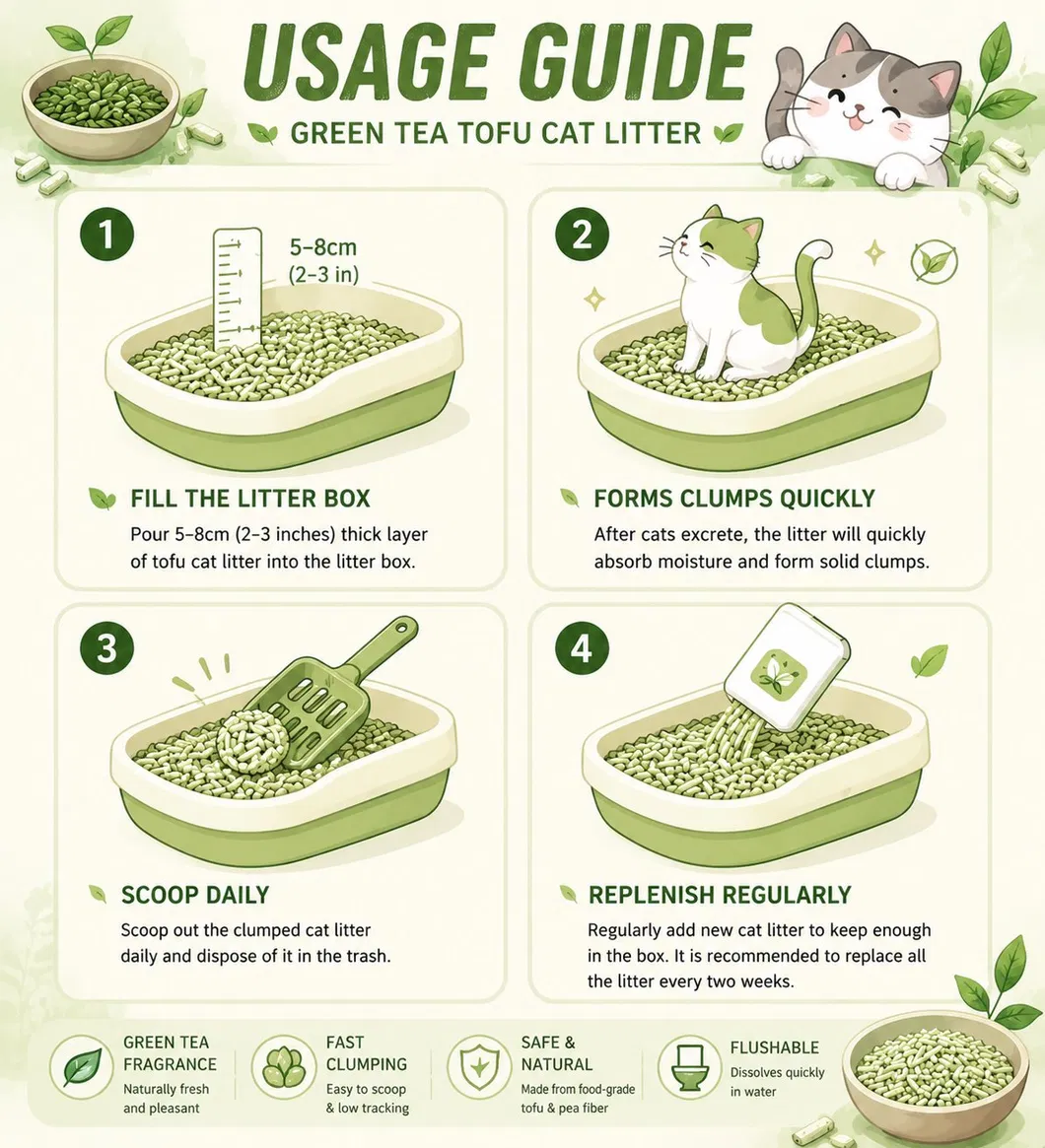 USAGE GUIDE
GREEN TEA TOFU CAT LITTER

1
5–8cm
(2–3 in)
FILL THE LITTER BOX
Pour 5–8cm (2–3 inches) thick layer of tofu cat litter into the litter box.

2
FORMS CLUMPS QUICKLY
After cats excrete, the litter will quickly absorb moisture and form solid clumps.

3
SCOOP DAILY
Scoop out the clumped cat litter daily and dispose of it in the trash.

4
REPLENISH REGULARLY
Regularly add new cat litter to keep enough in the box. It is recommended to replace all the litter every two weeks.

GREEN TEA FRAGRANCE
Naturally fresh and pleasant

FAST CLUMPING
Easy to scoop & low tracking

SAFE & NATURAL
Made from food-grade tofu & pea fiber

FLUSHABLE
Dissolves quickly in water