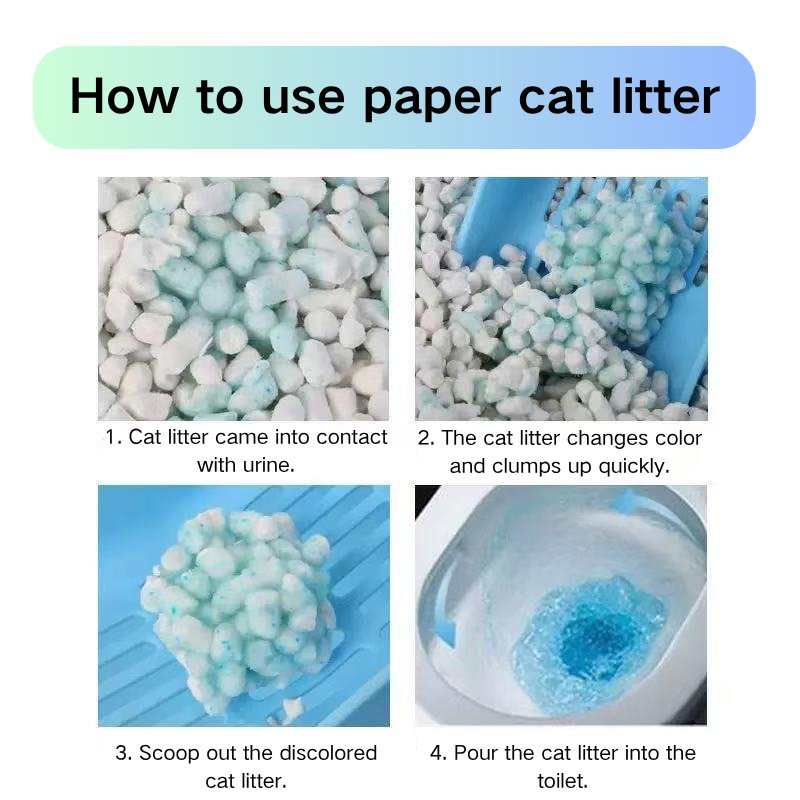 How to use paper cat litter

1. Cat litter came into contact with urine.

2. The cat litter changes color and clumps up quickly.

3. Scoop out the discolored cat litter.

4. Pour the cat litter into the toilet.