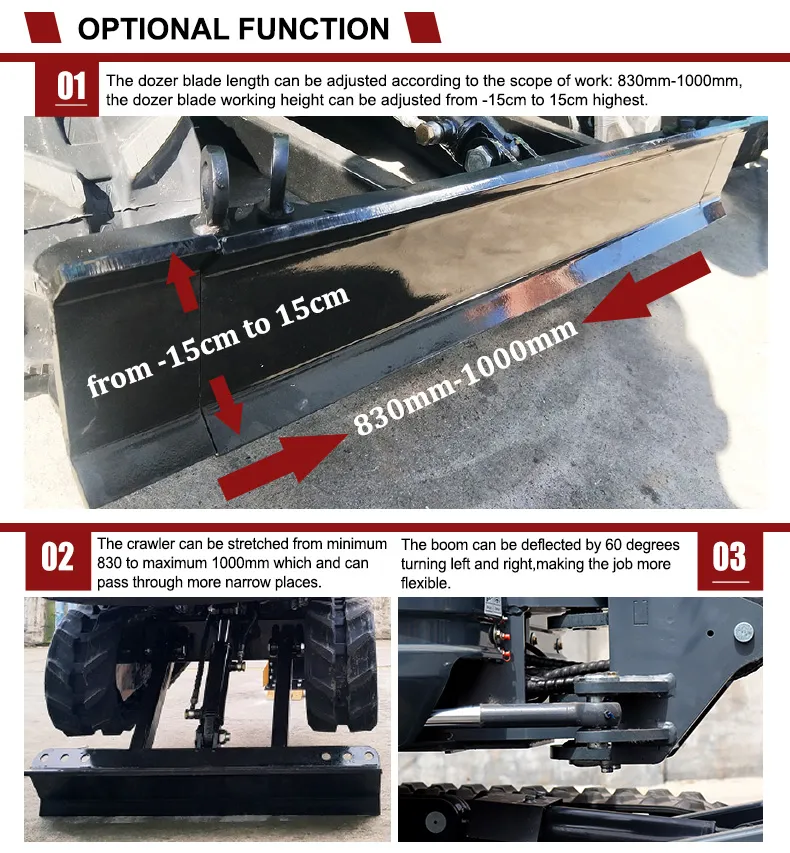 OPTIONAL FUNCTION

01 The dozer blade length can be adjusted according to the scope of work: 830mm-1000mm, the dozer blade working height can be adjusted from -15cm to 15cm highest.

from -15cm to 15cm

830mm-1000mm

02 The crawler can be stretched from minimum 830 to maximum 1000mm which and can pass through more narrow places.

The boom can be deflected by 60 degrees turning left and right,making the job more flexible. 03