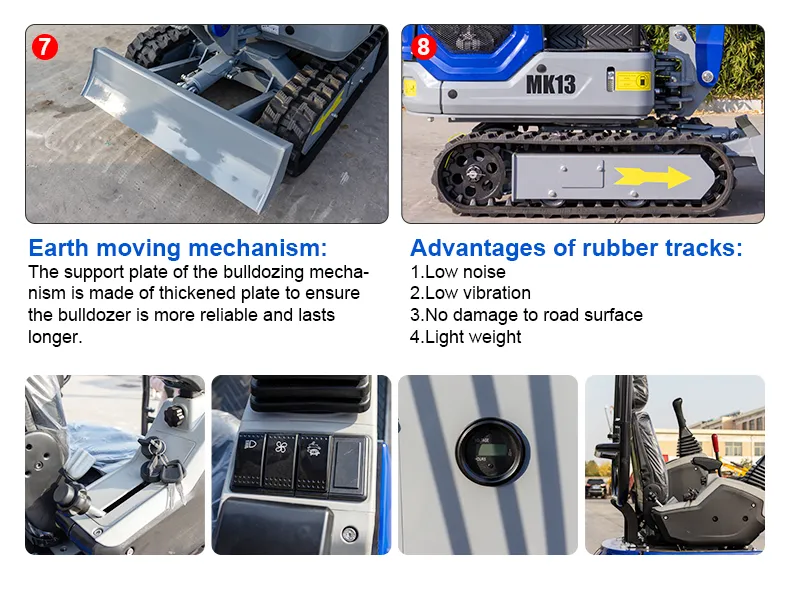 7

8

MK13

Earth moving mechanism:
The support plate of the bulldozing mechanism is made of thickened plate to ensure the bulldozer is more reliable and lasts longer.

Advantages of rubber tracks:
1.Low noise
2.Low vibration
3.No damage to road surface
4.Light weight