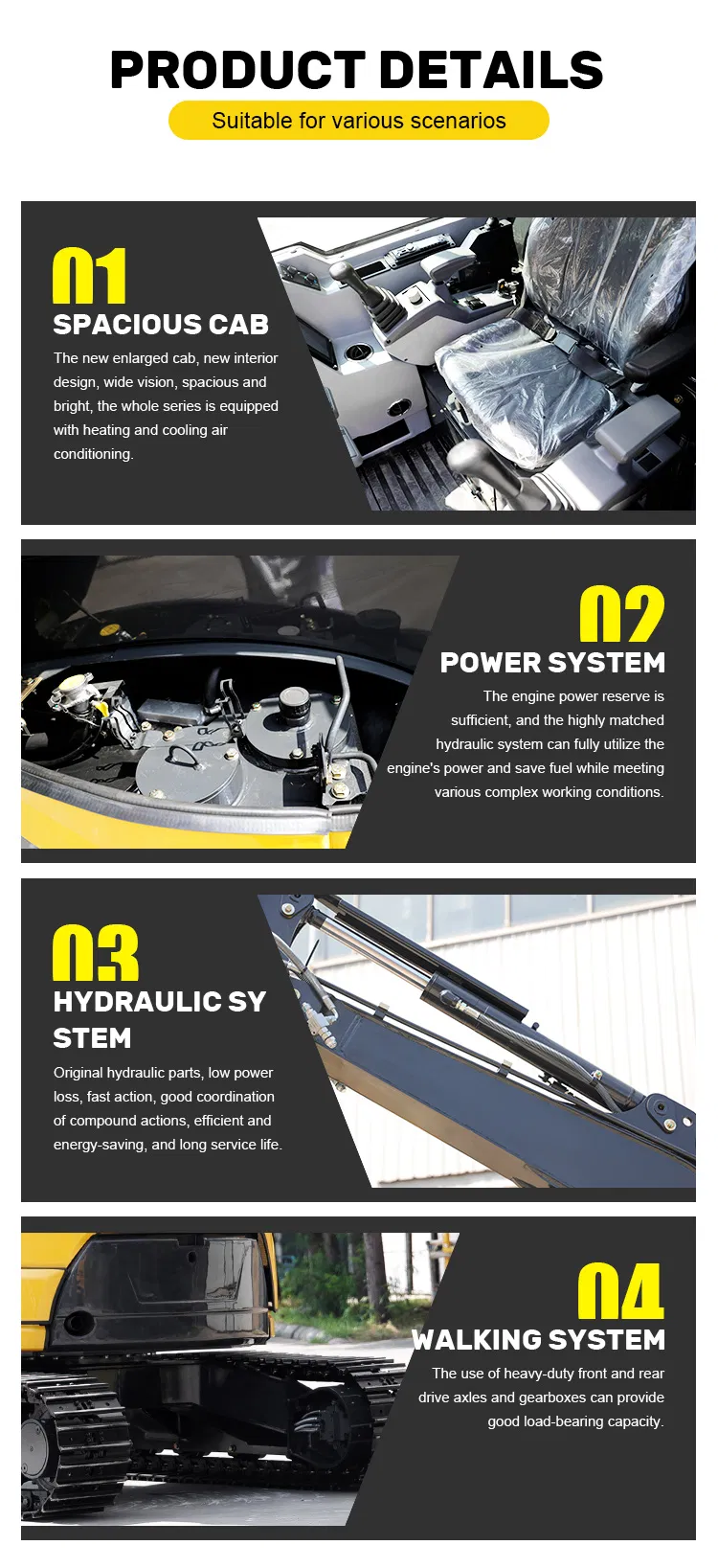 PRODUCT DETAILS

Suitable for various scenarios

01

SPACIOUS CAB

The new enlarged cab, new interior design, wide vision, spacious and bright, the whole series is equipped with heating and cooling air conditioning.

02

POWER SYSTEM

The engine power reserve is sufficient, and the highly matched hydraulic system can fully utilize the engine's power and save fuel while meeting various complex working conditions.

03

HYDRAULIC SY STEM

Original hydraulic parts, low power loss, fast action, good coordination of compound actions, efficient and energy-saving, and long service life.

04

WALKING SYSTEM

The use of heavy-duty front and rear drive axles and gearboxes can provide good load-bearing capacity.