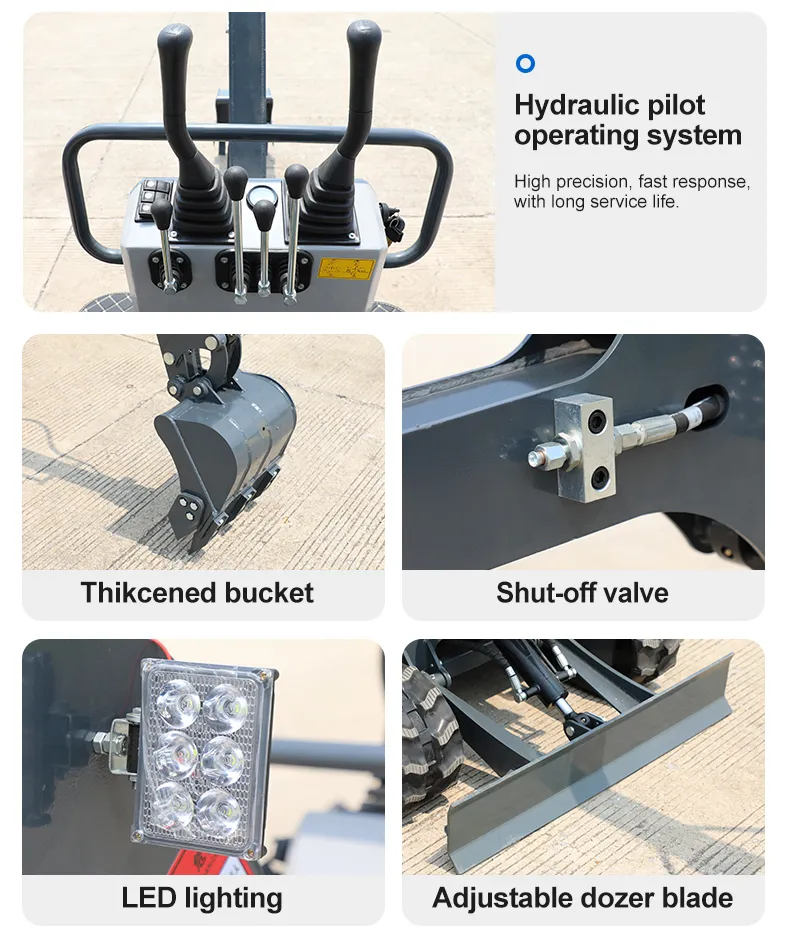 Hydraulic pilot operating system

High precision, fast response, with long service life.

Thikcened bucket

Shut-off valve

LED lighting

Adjustable dozer blade