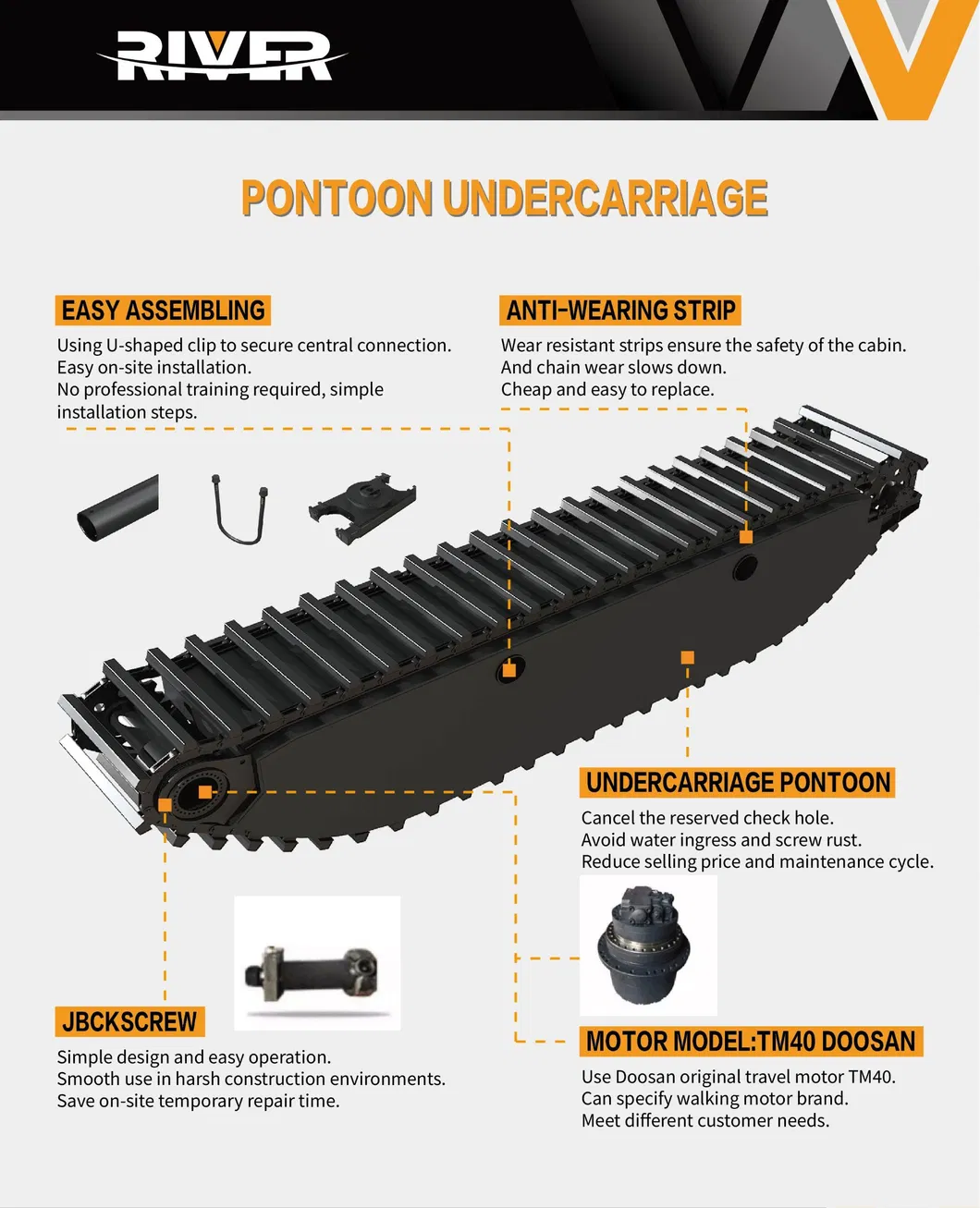 RIVER

PONTOON UNDERCARRIAGE

EASY ASSEMBLING

Using U-shaped clip to secure central connection.
Easy on-site installation.
No professional training required, simple installation steps.

ANTI-WEARING STRIP

Wear resistant strips ensure the safety of the cabin.
And chain wear slows down.
Cheap and easy to replace.

UNDERCARRIAGE PONTOON

Cancel the reserved check hole.
Avoid water ingress and screw rust.
Reduce selling price and maintenance cycle.

JBCKSCREW

Simple design and easy operation.
Smooth use in harsh construction environments.
Save on-site temporary repair time.

MOTOR MODEL:TM40 DOOSAN

Use Doosan original travel motor TM40.
Can specify walking motor brand.
Meet different customer needs.