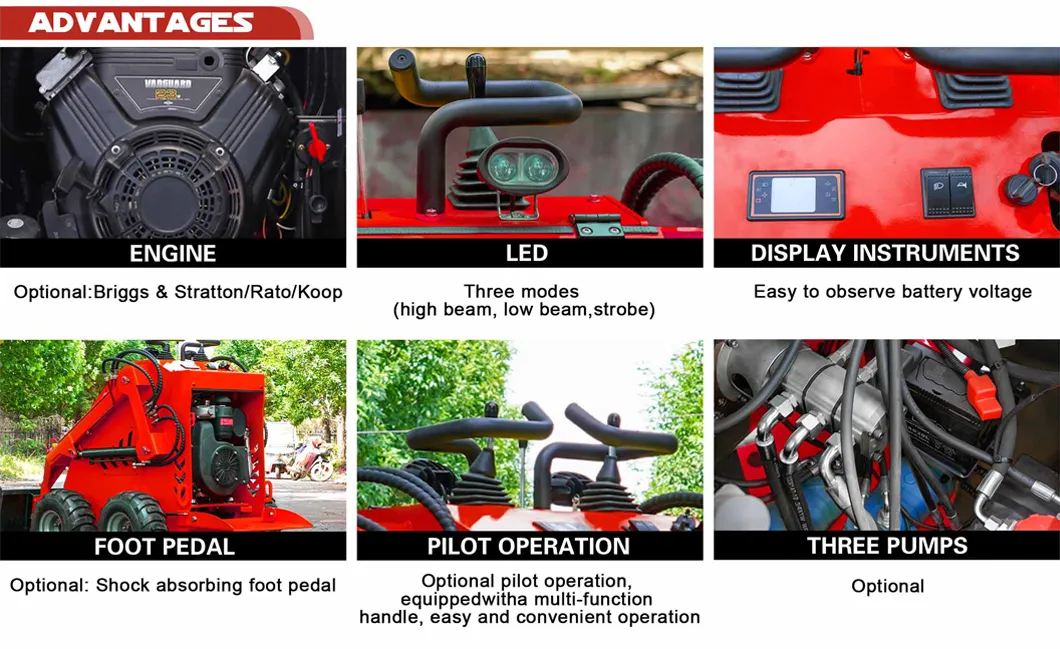 ADVANTAGES

VANGUARD

ENGINE

Optional:Briggs & Stratton/Rato/Koop

LED

Three modes
(high beam, low beam,strobe)

DISPLAY INSTRUMENTS

Easy to observe battery voltage

FOOT PEDAL

Optional: Shock absorbing foot pedal

PILOT OPERATION

Optional pilot operation, equippedwitha multi-function handle, easy and convenient operation

THREE PUMPS

Optional