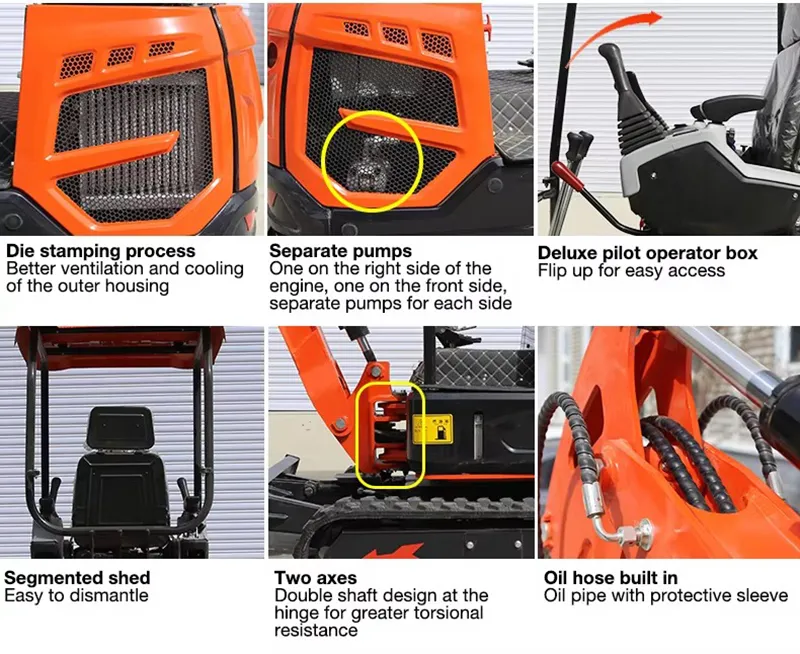 Die stamping process
Better ventilation and cooling of the outer housing

Separate pumps
One on the right side of the engine, one on the front side, separate pumps for each side

Deluxe pilot operator box
Flip up for easy access

Segmented shed
Easy to dismantle

Two axes
Double shaft design at the hinge for greater torsional resistance

Oil hose built in
Oil pipe with protective sleeve