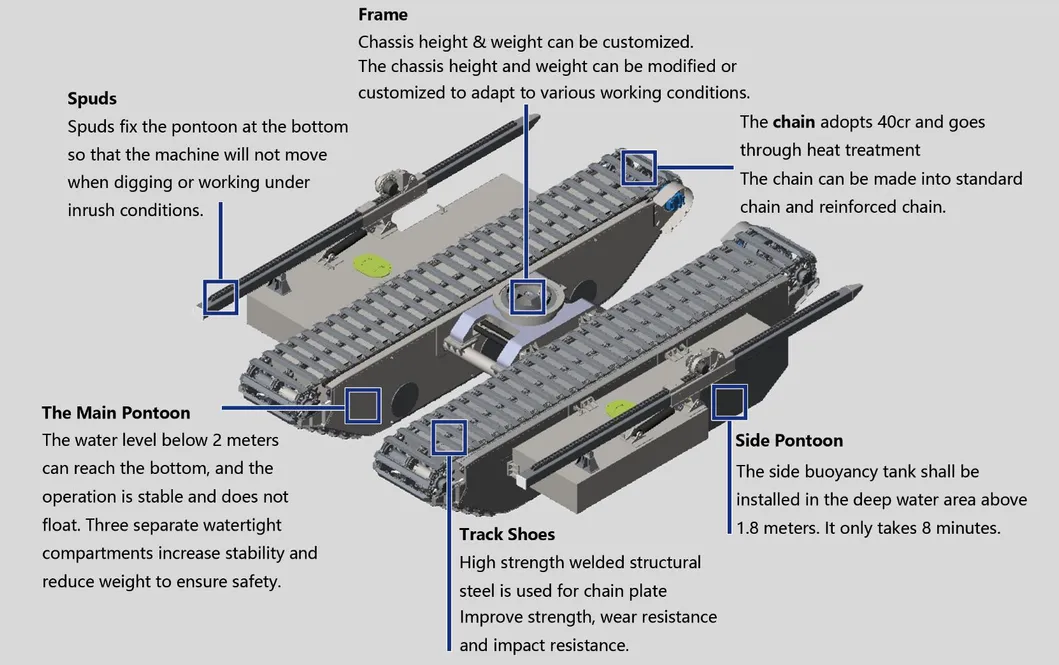 Frame
Chassis height & weight can be customized.
The chassis height and weight can be modified or customized to adapt to various working conditions.

Spuds
Spuds fix the pontoon at the bottom so that the machine will not move when digging or working under inrush conditions.

The chain adopts 40cr and goes through heat treatment
The chain can be made into standard chain and reinforced chain.

The Main Pontoon
The water level below 2 meters can reach the bottom, and the operation is stable and does not float. Three separate watertight compartments increase stability and reduce weight to ensure safety.

Side Pontoon
The side buoyancy tank shall be installed in the deep water area above 1.8 meters. It only takes 8 minutes.

Track Shoes
High strength welded structural steel is used for chain plate
Improve strength, wear resistance and impact resistance.