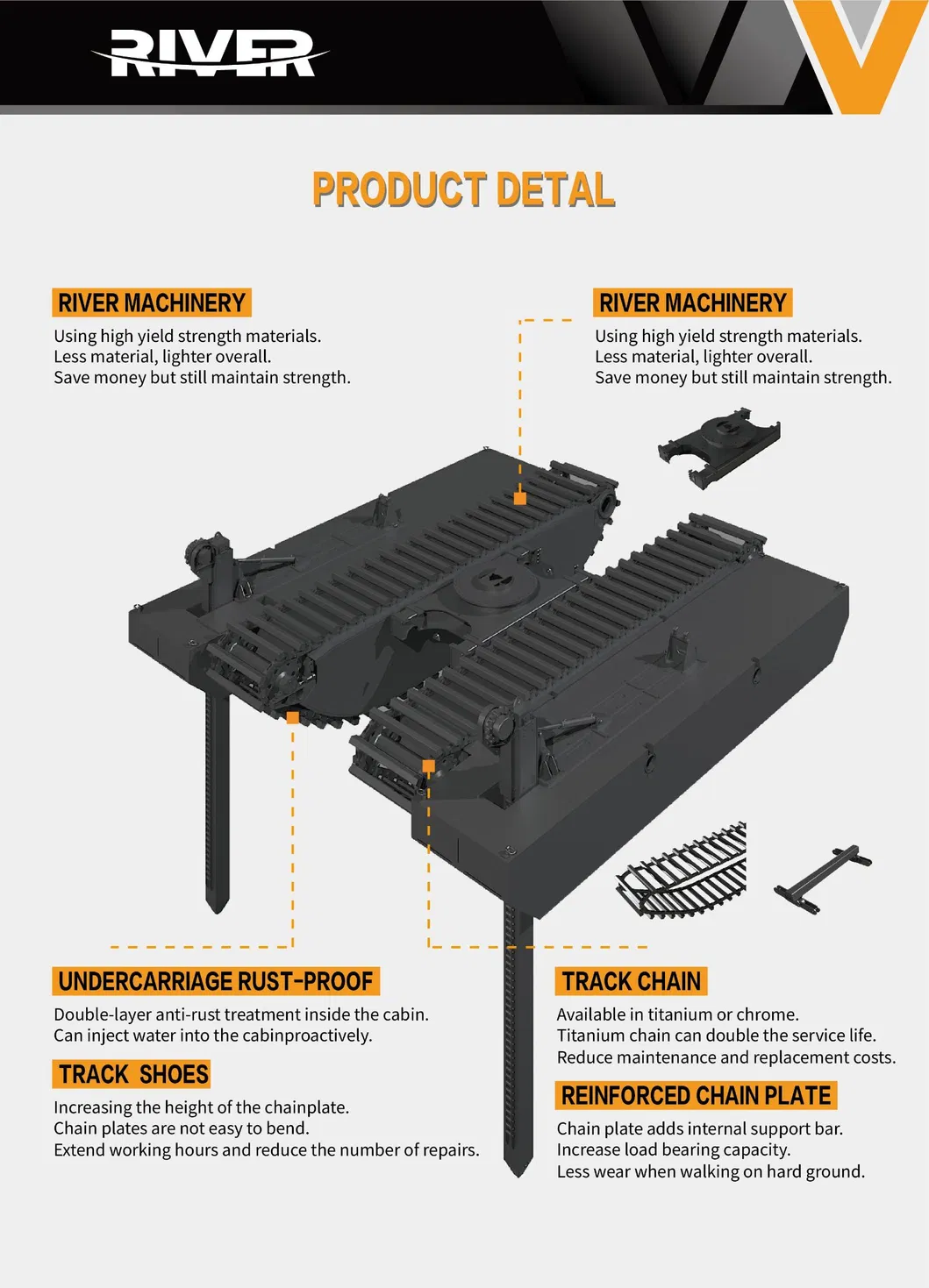 RIVER

PRODUCT DETAL

RIVER MACHINERY
Using high yield strength materials.
Less material, lighter overall.
Save money but still maintain strength.

RIVER MACHINERY
Using high yield strength materials.
Less material, lighter overall.
Save money but still maintain strength.

UNDERCARRIAGE RUST-PROOF
Double-layer anti-rust treatment inside the cabin.
Can inject water into the cabinproactively.

TRACK SHOES
Increasing the height of the chainplate.
Chain plates are not easy to bend.
Extend working hours and reduce the number of repairs.

TRACK CHAIN
Available in titanium or chrome.
Titanium chain can double the service life.
Reduce maintenance and replacement costs.

REINFORCED CHAIN PLATE
Chain plate adds internal support bar.
Increase load bearing capacity.
Less wear when walking on hard ground.