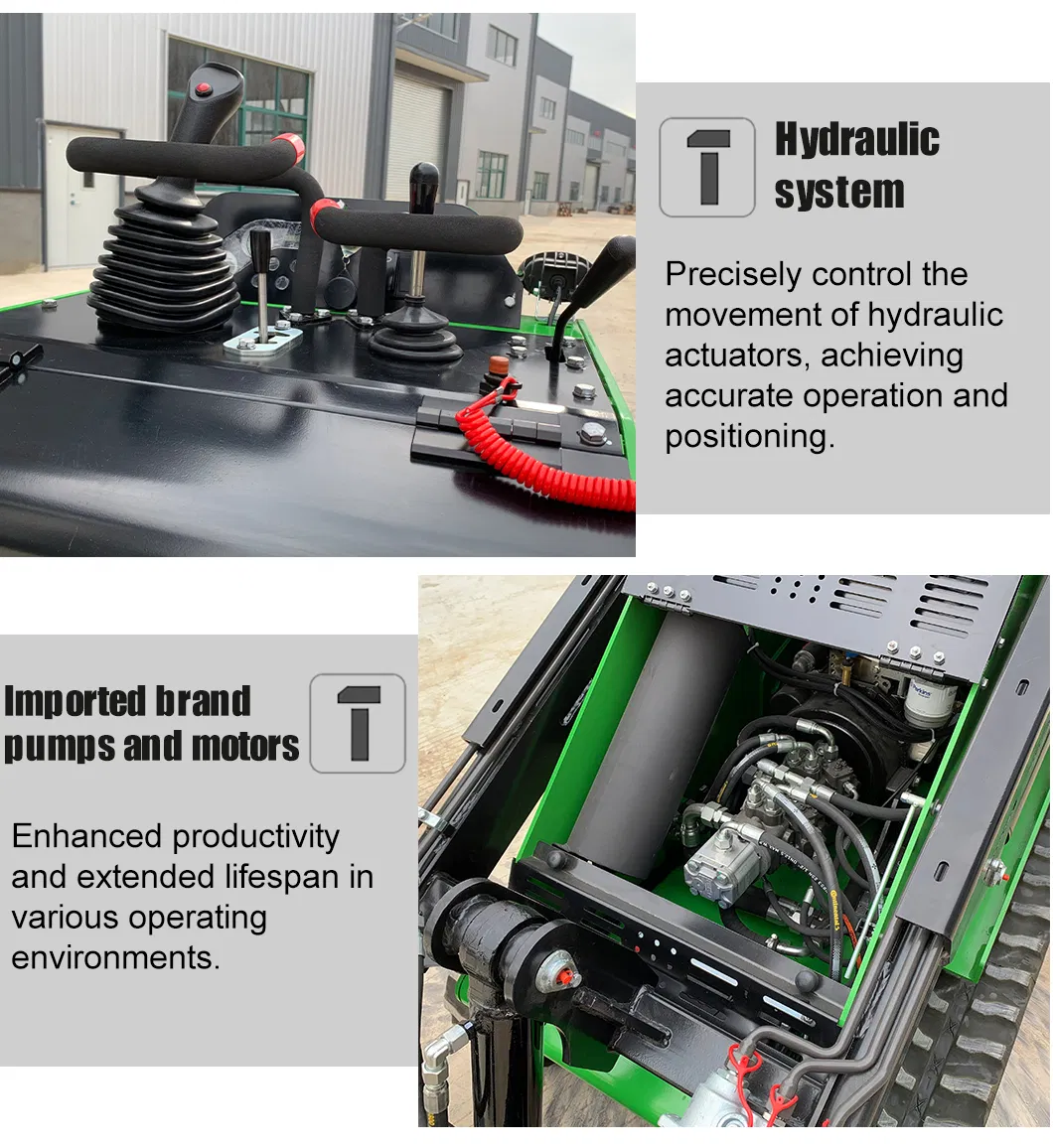 Hydraulic system

Precisely control the movement of hydraulic actuators, achieving accurate operation and positioning.

Imported brand pumps and motors

Enhanced productivity and extended lifespan in various operating environments.