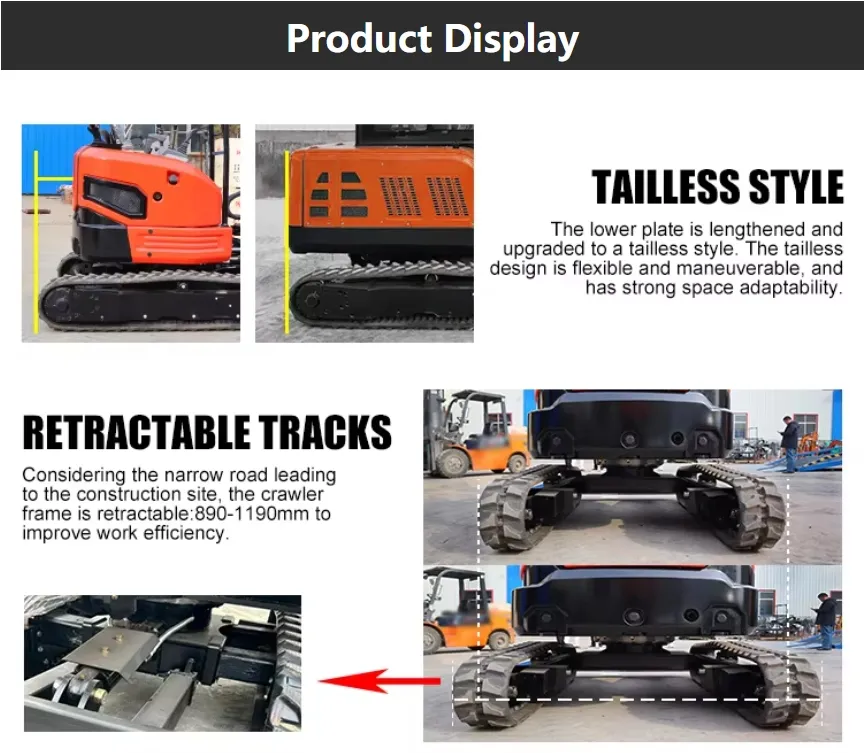 Product Display

TAILLESS STYLE

The lower plate is lengthened and upgraded to a tailless style. The tailless design is flexible and maneuverable, and has strong space adaptability.

RETRACTABLE TRACKS

Considering the narrow road leading to the construction site, the crawler frame is retractable:890-1190mm to improve work efficiency.