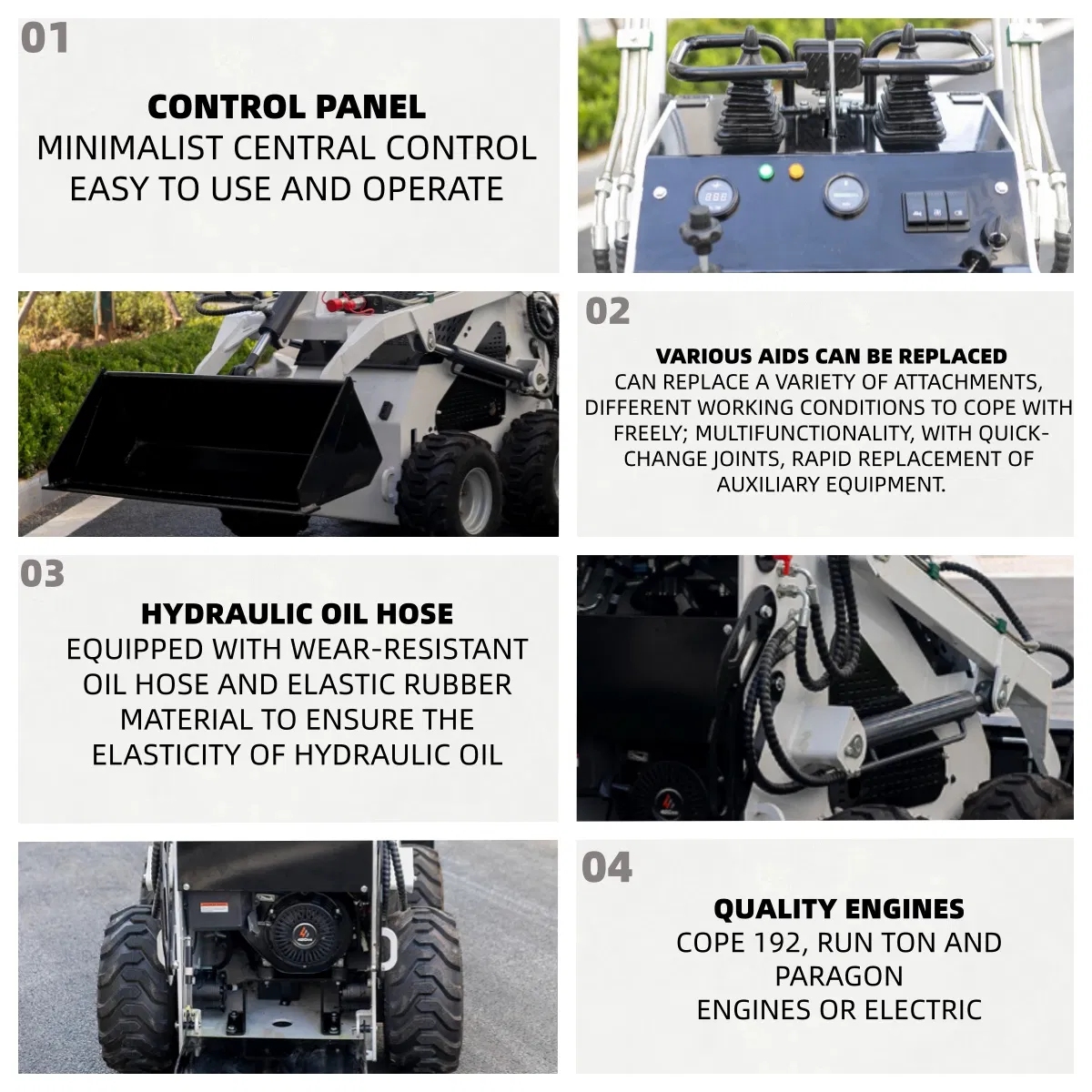 01

CONTROL PANEL
MINIMALIST CENTRAL CONTROL
EASY TO USE AND OPERATE

02

VARIOUS AIDS CAN BE REPLACED
CAN REPLACE A VARIETY OF ATTACHMENTS, DIFFERENT WORKING CONDITIONS TO COPE WITH FREELY; MULTIFUNCTIONALITY, WITH QUICK-CHANGE JOINTS, RAPID REPLACEMENT OF AUXILIARY EQUIPMENT.

03

HYDRAULIC OIL HOSE
EQUIPPED WITH WEAR-RESISTANT OIL HOSE AND ELASTIC RUBBER MATERIAL TO ENSURE THE ELASTICITY OF HYDRAULIC OIL

04

QUALITY ENGINES
COPE 192, RUN TON AND PARAGON
ENGINES OR ELECTRIC