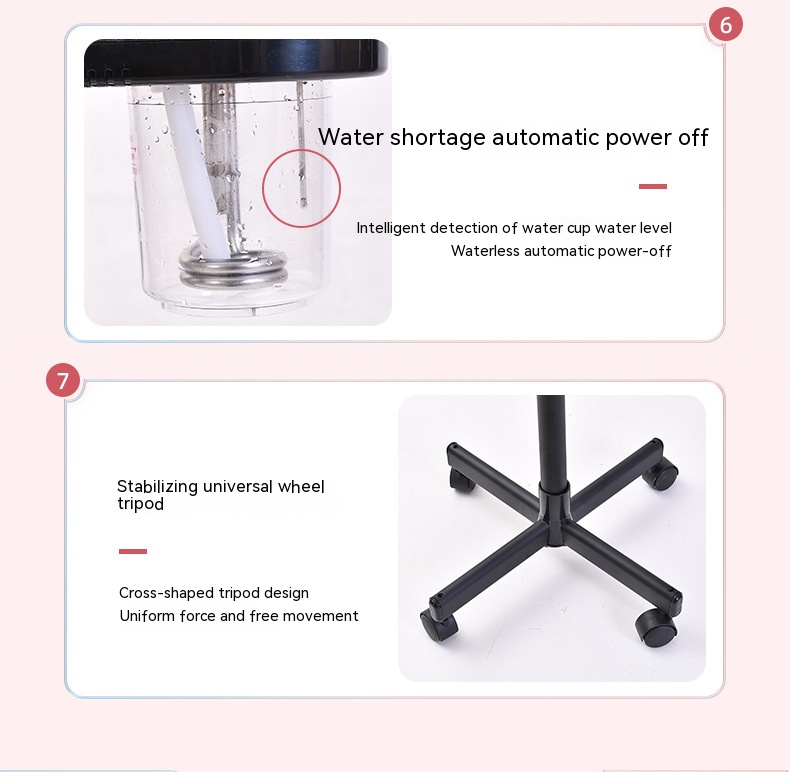 6

Water shortage automatic power off

Intelligent detection of water cup water level
Waterless automatic power-off

7

Stabilizing universal wheel tripod

Cross-shaped tripod design
Uniform force and free movement