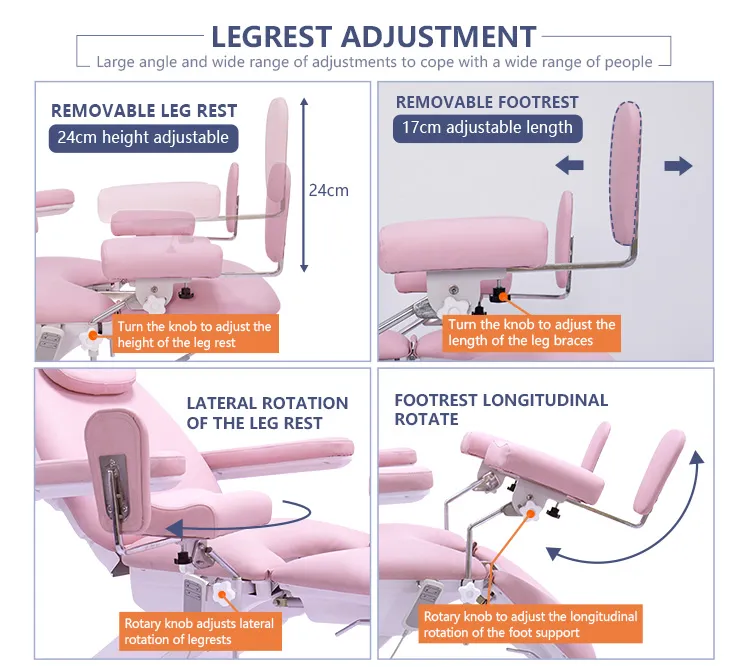 LEGREST ADJUSTMENT

Large angle and wide range of adjustments to cope with a wide range of people

REMOVABLE LEG REST

24cm height adjustable

24cm

Turn the knob to adjust the height of the leg rest

REMOVABLE FOOTREST

17cm adjustable length

Turn the knob to adjust the length of the leg braces

LATERAL ROTATION OF THE LEG REST

Rotary knob adjusts lateral rotation of legrests

FOOTREST LONGITUDINAL ROTATE

Rotary knob to adjust the longitudinal rotation of the foot support