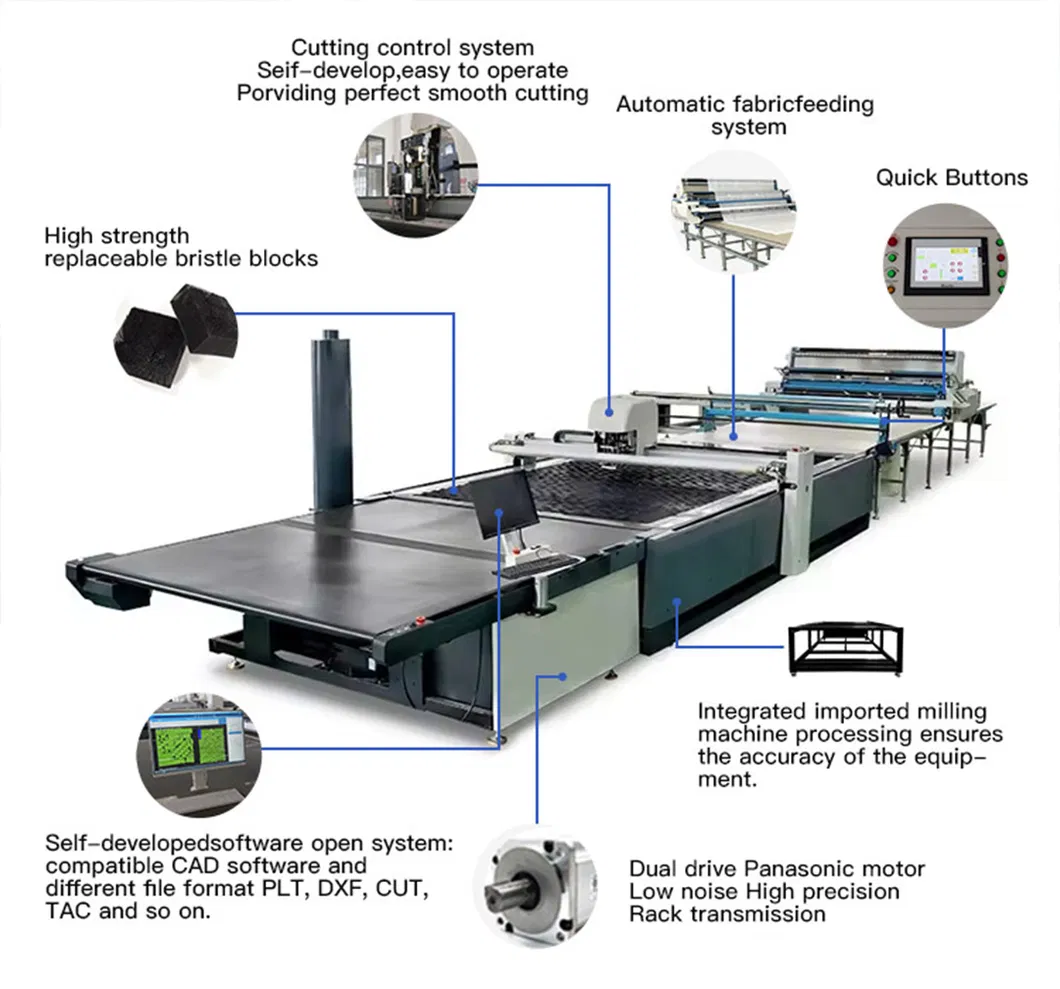 Cutting control system
Seif-develop,easy to operate
Porviding perfect smooth cutting

Automatic fabricfeeding system

Quick Buttons

High strength
replaceable bristle blocks

Integrated imported milling machine processing ensures the accuracy of the equipment.

Self-developedsoftware open system: compatible CAD software and different file format PLT, DXF, CUT, TAC and so on.

Dual drive Panasonic motor
Low noise High precision
Rack transmission