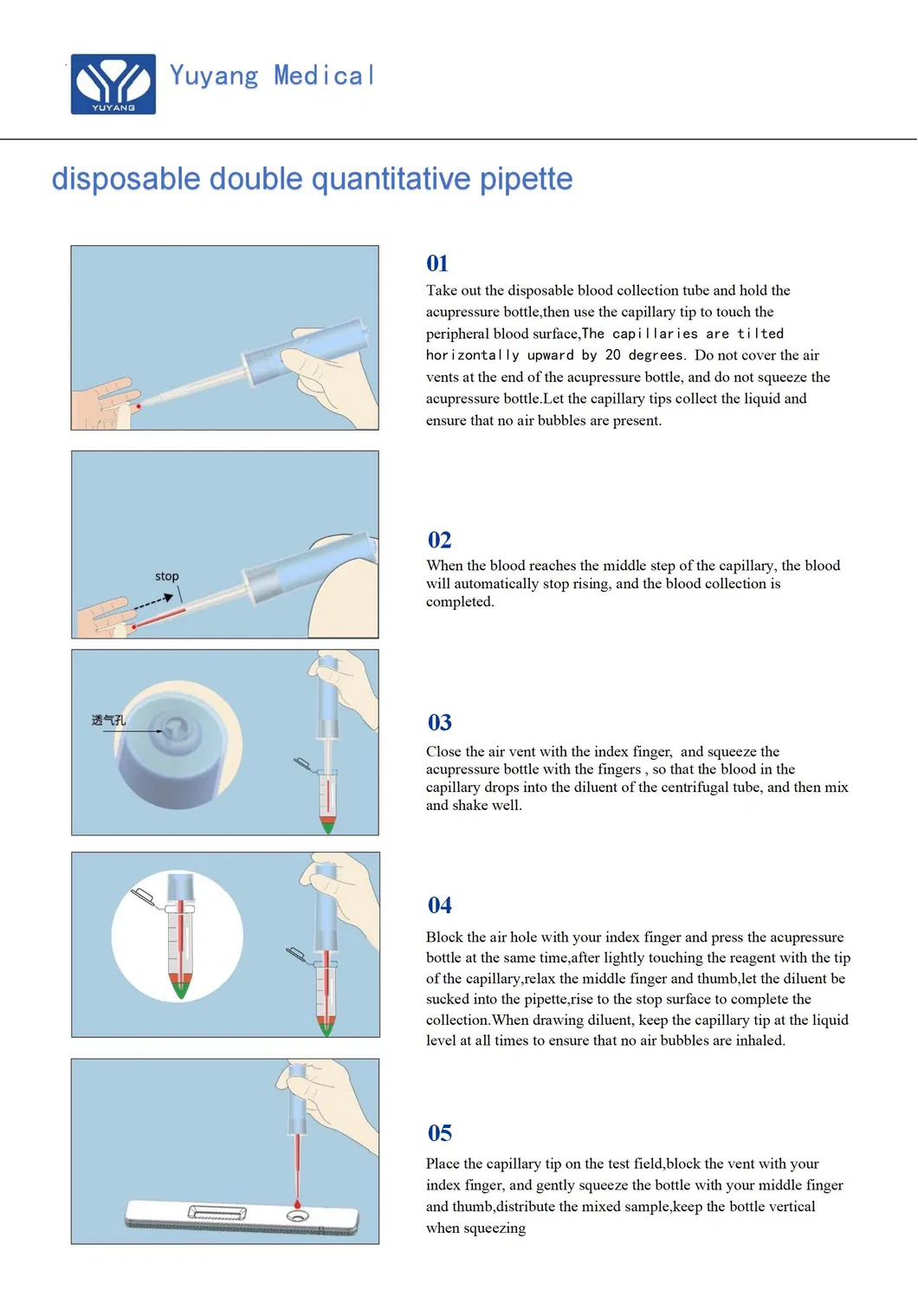 YUYANG

Yuyang Medical

disposable double quantitative pipette

01

Take out the disposable blood collection tube and hold the acupressure bottle,then use the capillary tip to touch the peripheral blood surface,The capillaries are tilted horizontally upward by 20 degrees. Do not cover the air vents at the end of the acupressure bottle, and do not squeeze the acupressure bottle.Let the capillary tips collect the liquid and ensure that no air bubbles are present.

stop

02

When the blood reaches the middle step of the capillary, the blood will automatically stop rising, and the blood collection is completed.

透气孔

03

Close the air vent with the index finger, and squeeze the acupressure bottle with the fingers , so that the blood in the capillary drops into the diluent of the centrifugal tube, and then mix and shake well.

04

Block the air hole with your index finger and press the acupressure bottle at the same time,after lightly touching the reagent with the tip of the capillary,relax the middle finger and thumb,let the diluent be sucked into the pipette,rise to the stop surface to complete the collection.When drawing diluent, keep the capillary tip at the liquid level at all times to ensure that no air bubbles are inhaled.

05

Place the capillary tip on the test field,block the vent with your index finger, and gently squeeze the bottle with your middle finger and thumb,distribute the mixed sample,keep the bottle vertical when squeezing