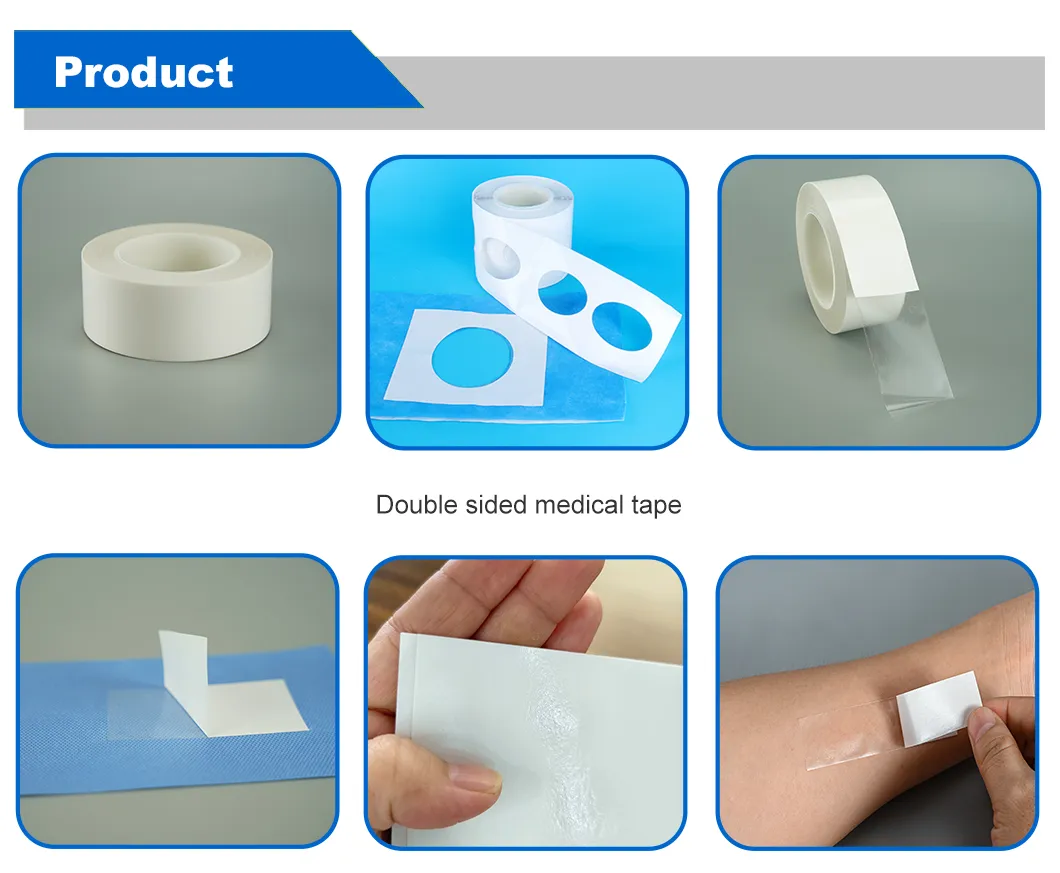 Product

Double sided medical tape