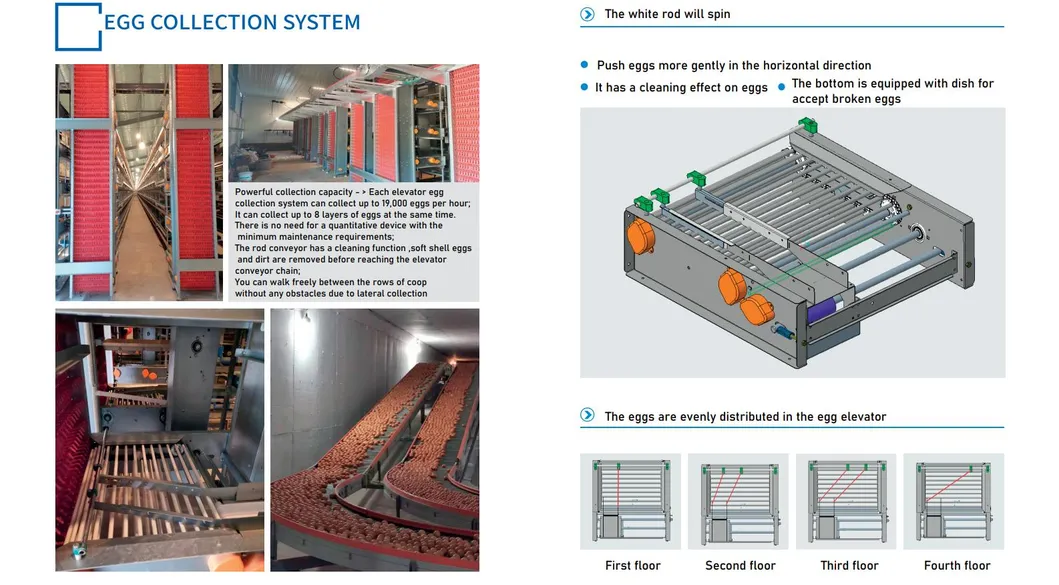 EGG COLLECTION SYSTEM

Powerful collection capacity - > Each elevator egg collection system can collect up to 19,000 eggs per hour; It can collect up to 8 layers of eggs at the same time. There is no need for a quantitative device with the minimum maintenance requirements;
The rod conveyor has a cleaning function ,soft shell eggs and dirt are removed before reaching the elevator conveyor chain;
You can walk freely between the rows of coop without any obstacles due to lateral collection

The white rod will spin

Push eggs more gently in the horizontal direction

It has a cleaning effect on eggs

The bottom is equipped with dish for accept broken eggs

The eggs are evenly distributed in the egg elevator

First floor

Second floor

Third floor

Fourth floor