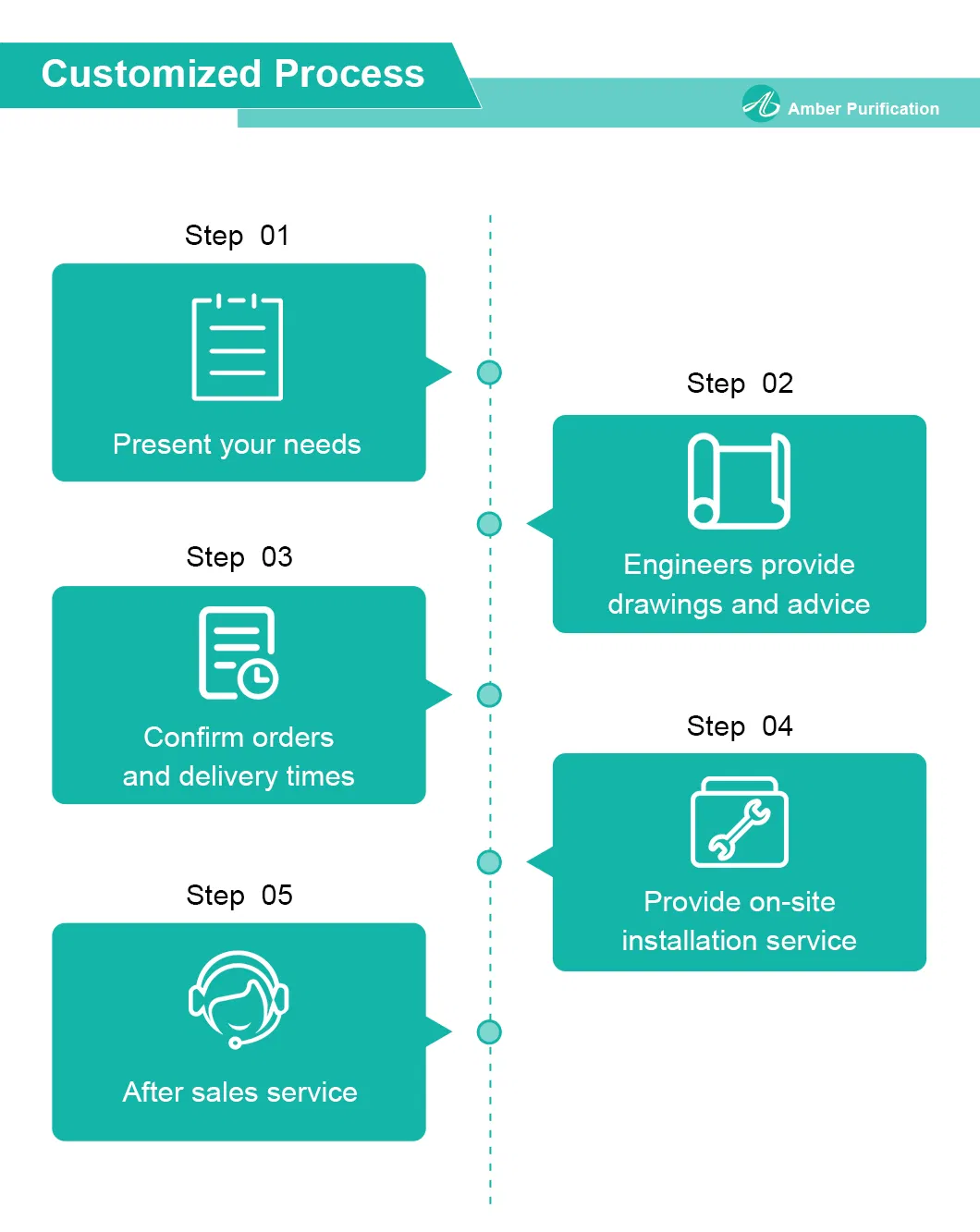 Customized Process

Amber Purification

Step 01

Present your needs

Step 02

Engineers provide drawings and advice

Step 03

Confirm orders and delivery times

Step 04

Provide on-site installation service

Step 05

After sales service