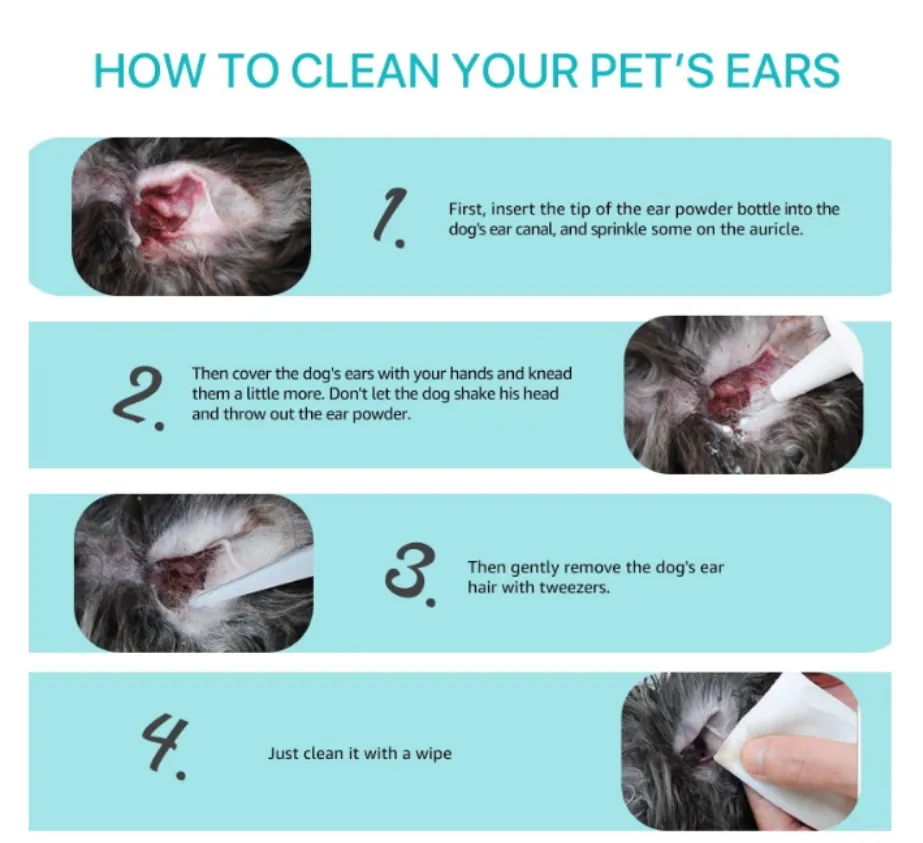 HOW TO CLEAN YOUR PET'S EARS

1. First, insert the tip of the ear powder bottle into the dog's ear canal, and sprinkle some on the auricle.

2. Then cover the dog's ears with your hands and knead them a little more. Don't let the dog shake his head and throw out the ear powder.

3. Then gently remove the dog's ear hair with tweezers.

4. Just clean it with a wipe