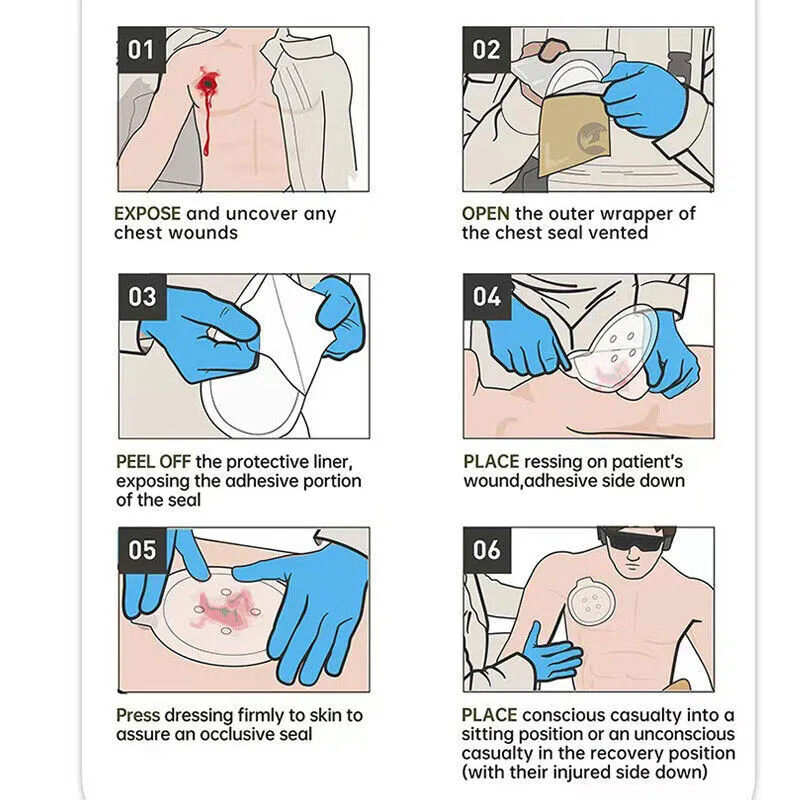 01

EXPOSE and uncover any chest wounds

02

OPEN the outer wrapper of the chest seal vented

03

PEEL OFF the protective liner, exposing the adhesive portion of the seal

04

PLACE ressing on patient's wound,adhesive side down

05

Press dressing firmly to skin to assure an occlusive seal

06

PLACE conscious casualty into a sitting position or an unconscious casualty in the recovery position (with their injured side down)