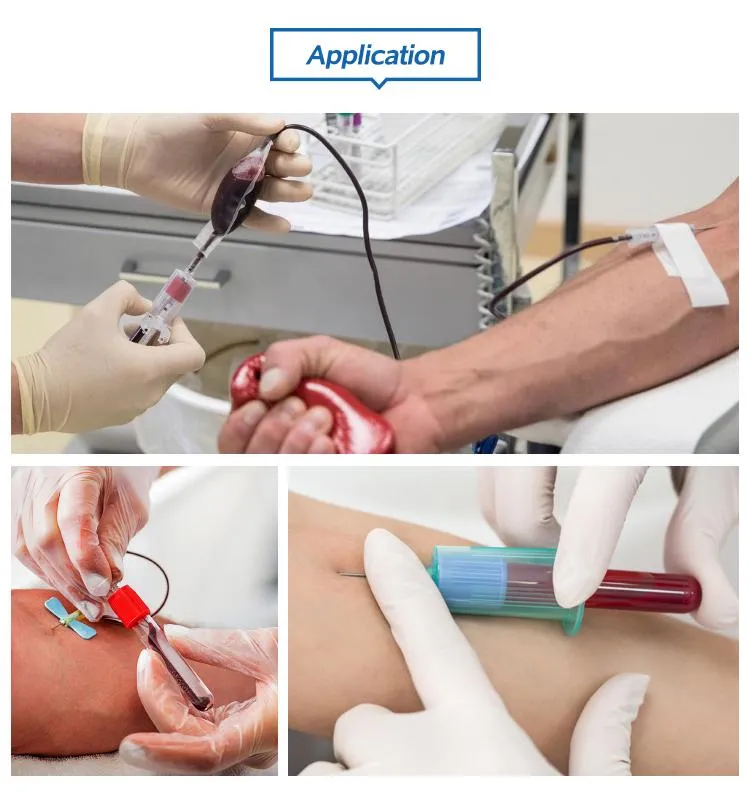 Application