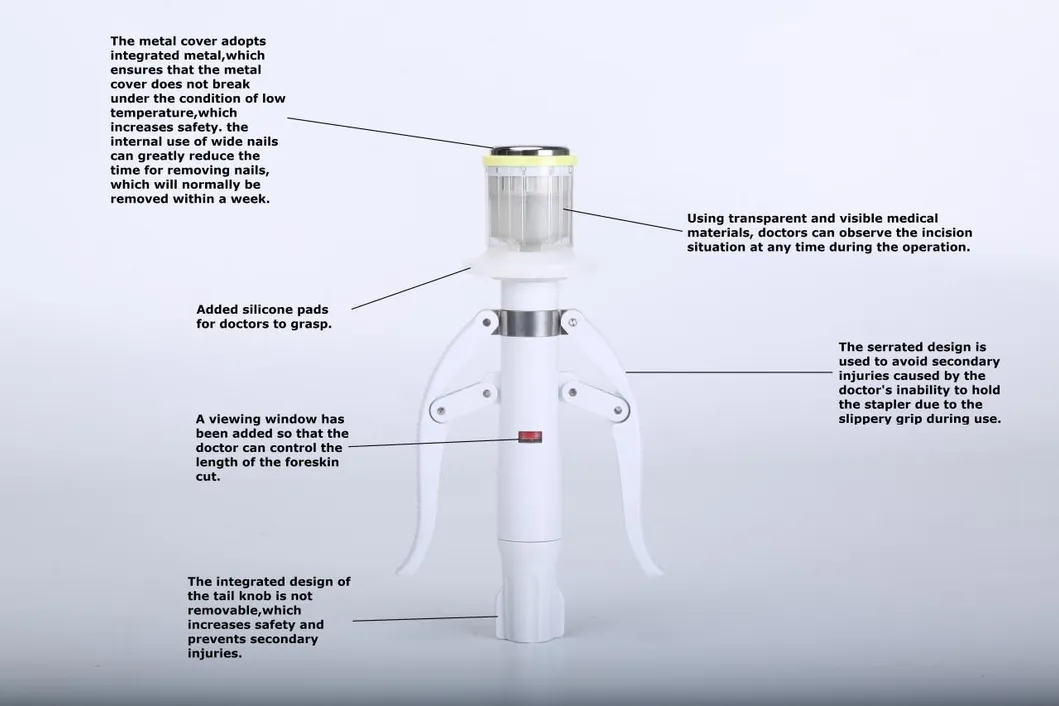 The metal cover adopts integrated metal,which ensures that the metal cover does not break under the condition of low temperature,which increases safety. the internal use of wide nails can greatly reduce the time for removing nails, which will normally be removed within a week.

Using transparent and visible medical materials, doctors can observe the incision situation at any time during the operation.

Added silicone pads for doctors to grasp.

The serrated design is used to avoid secondary injuries caused by the doctor's inability to hold the stapler due to the slippery grip during use.

A viewing window has been added so that the doctor can control the length of the foreskin cut.

The integrated design of the tail knob is not removable,which increases safety and prevents secondary injuries.