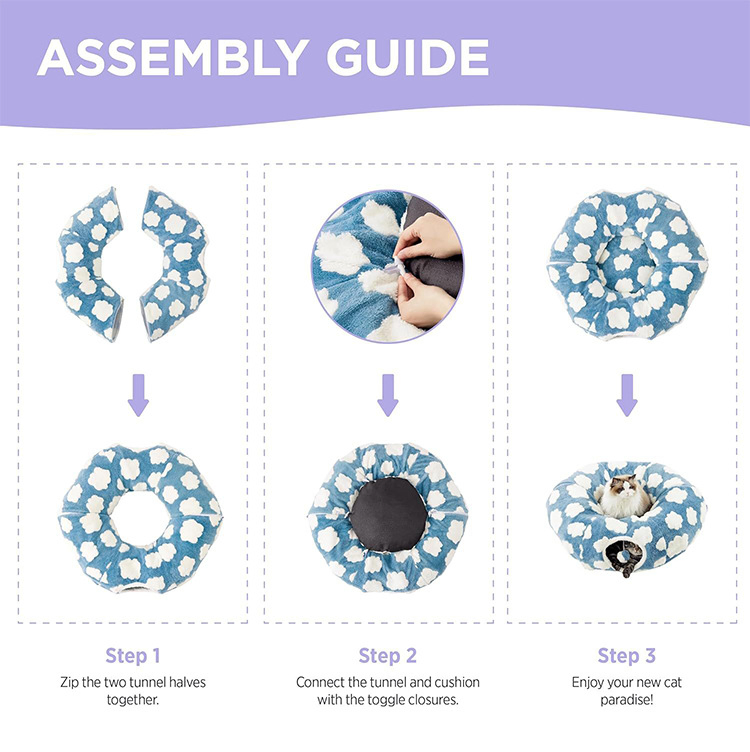 ASSEMBLY GUIDE

Step 1

Zip the two tunnel halves together.

Step 2

Connect the tunnel and cushion with the toggle closures.

Step 3

Enjoy your new cat paradise!