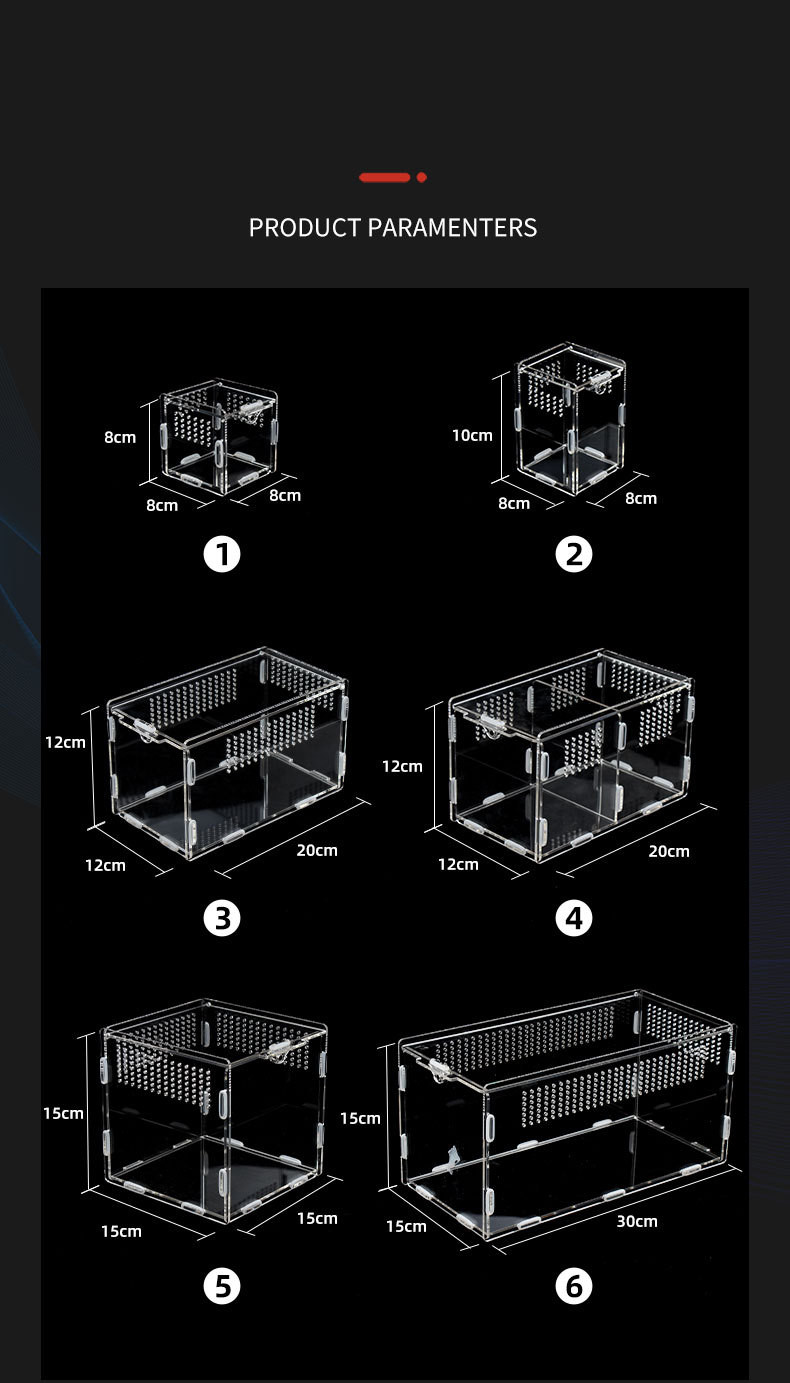 PRODUCT PARAMENTERS

8cm
8cm
8cm
1

10cm
8cm
8cm
2

12cm
12cm
20cm
3

12cm
12cm
20cm
4

15cm
15cm
15cm
5

15cm
15cm
30cm
6