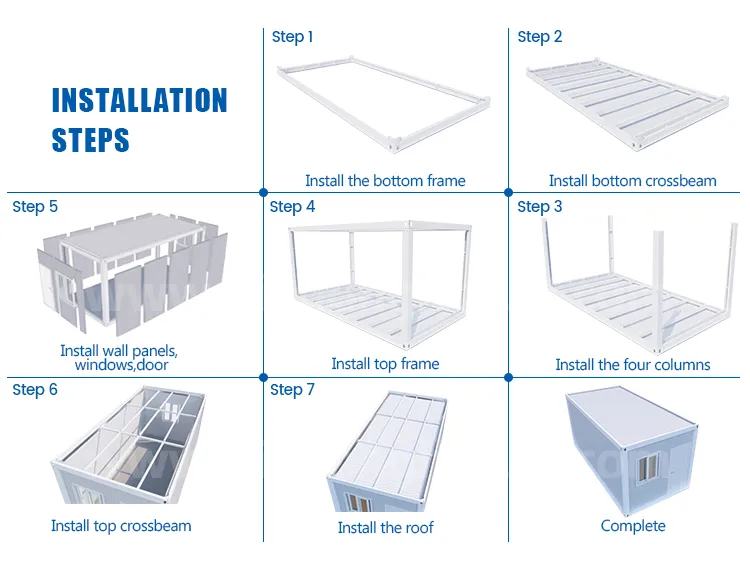 INSTALLATION STEPS

Step 1

Install the bottom frame

Step 2

Install bottom crossbeam

Step 5

Install wall panels, windows,door

Step 4

Install top frame

Step 3

Install the four columns

Step 6

Install top crossbeam

Step 7

Install the roof

Complete