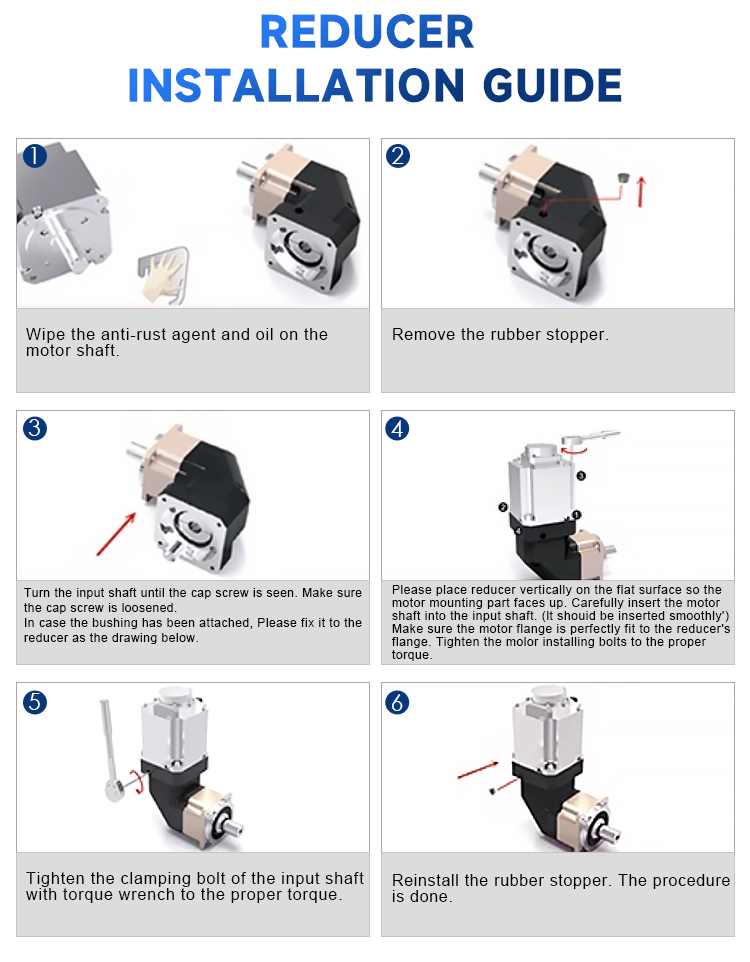 REDUCER
INSTALLATION GUIDE

1

Wipe the anti-rust agent and oil on the motor shaft.

2

Remove the rubber stopper.

3

Turn the input shaft until the cap screw is seen. Make sure the cap screw is loosened.
In case the bushing has been attached, Please fix it to the reducer as the drawing below.

4

3
2
1
4

Please place reducer vertically on the flat surface so the motor mounting part faces up. Carefully insert the motor shaft into the input shaft. (It shouid be inserted smoothly') Make sure the motor flange is perfectly fit to the reducer's flange. Tighten the molor installing bolts to the proper torque.

5

Tighten the clamping bolt of the input shaft with torque wrench to the proper torque.

6

Reinstall the rubber stopper. The procedure is done.