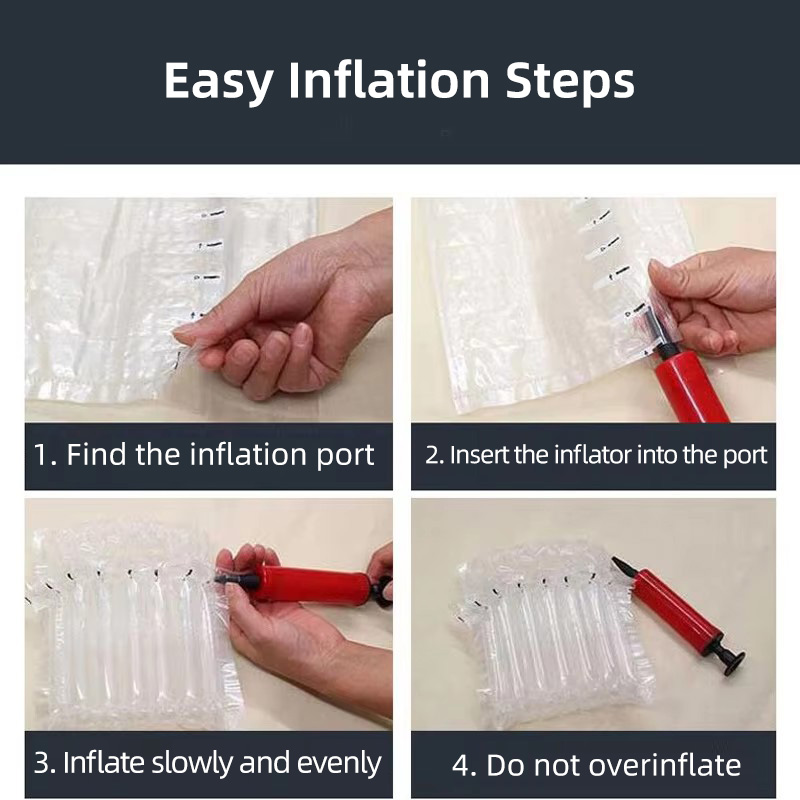 Easy Inflation Steps

1. Find the inflation port

2. Insert the inflator into the port

3. Inflate slowly and evenly

4. Do not overinflate