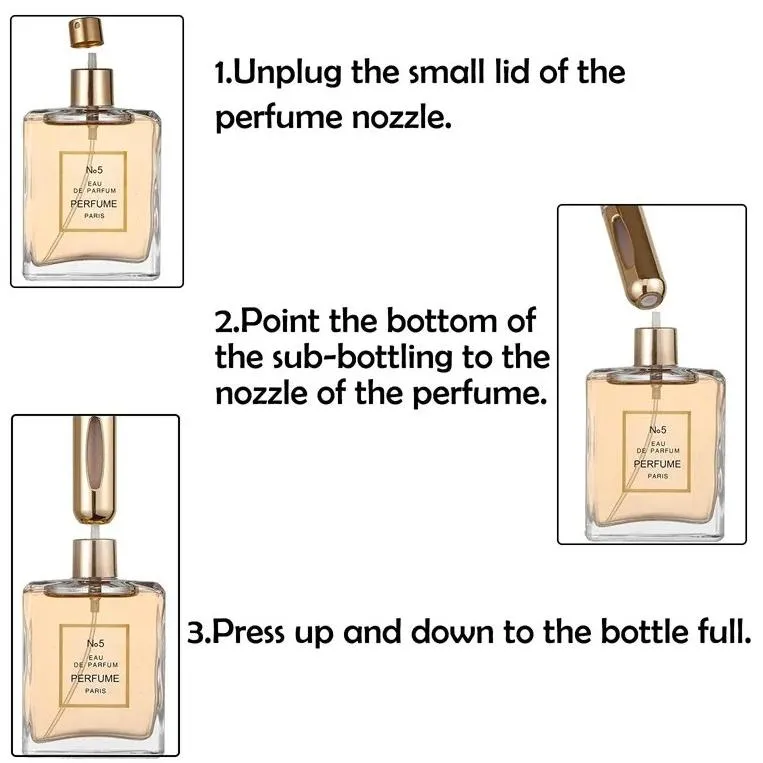 No5
EAU
DE PARFUM
PERFUME
PARIS

1.Unplug the small lid of the perfume nozzle.

2.Point the bottom of the sub-bottling to the nozzle of the perfume.

No5
EAU
DE PARFUM
PERFUME
PARIS

No5
EAU
DE PARFUM
PERFUME
PARIS

3.Press up and down to the bottle full.