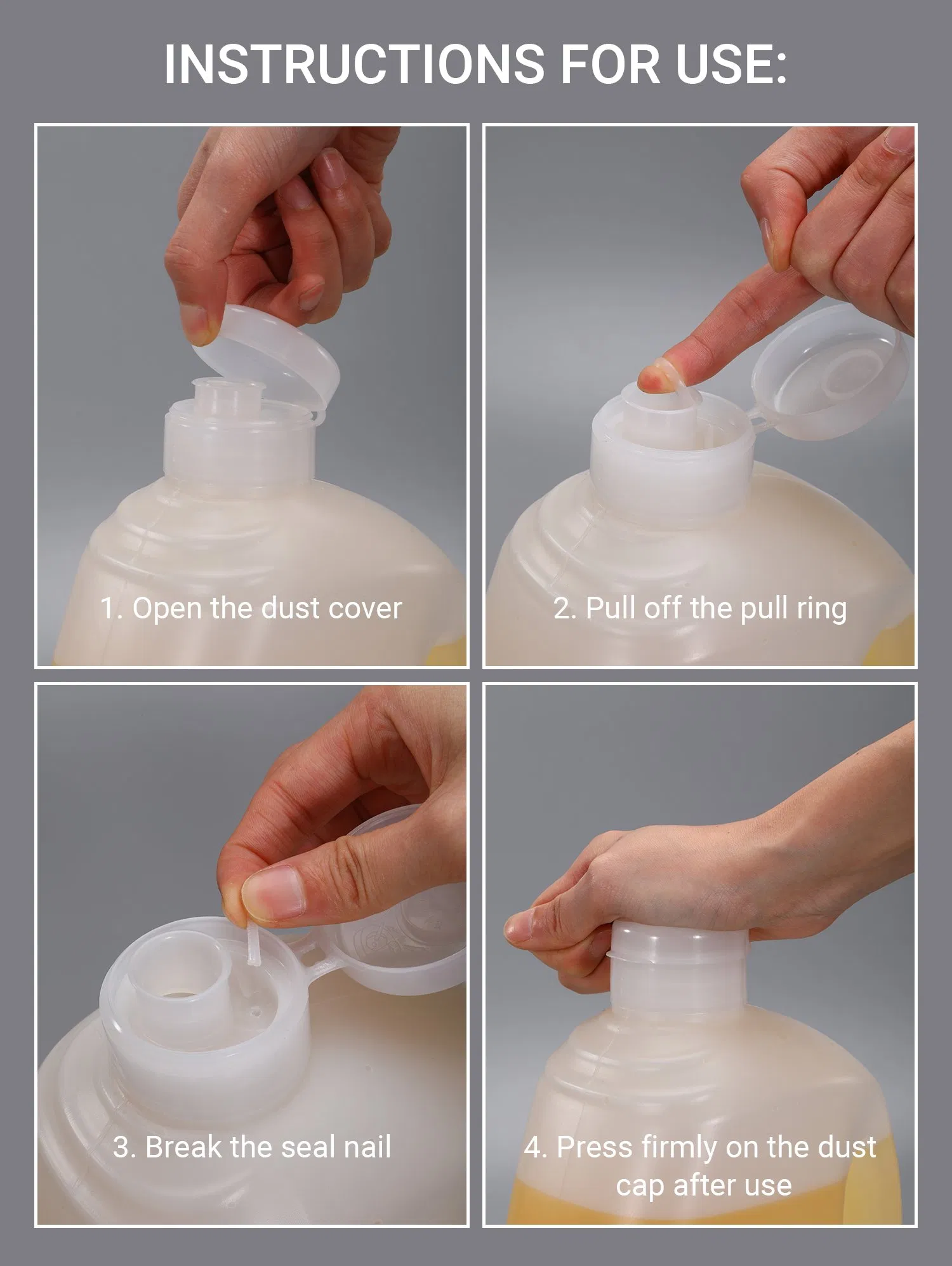 INSTRUCTIONS FOR USE:

1. Open the dust cover

2. Pull off the pull ring

3. Break the seal nail

4. Press firmly on the dust cap after use