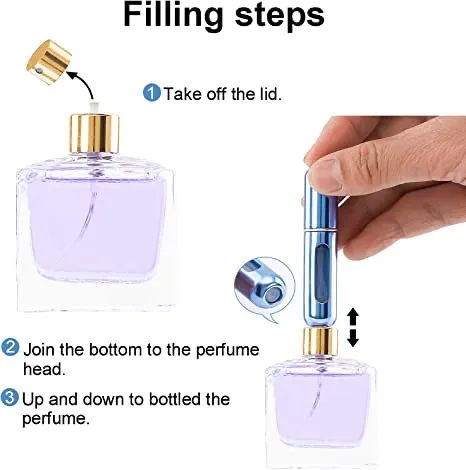 Filling steps

1 Take off the lid.

2 Join the bottom to the perfume head.

3 Up and down to bottled the perfume.