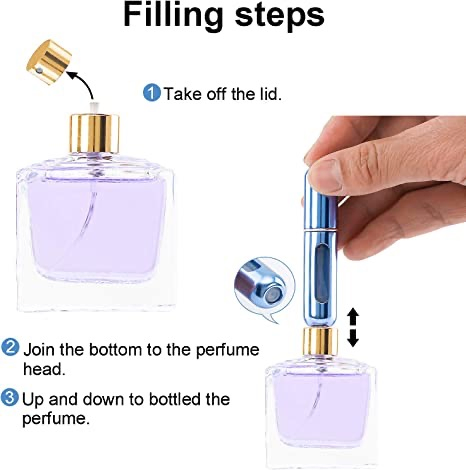 Filling steps

1 Take off the lid.

2 Join the bottom to the perfume head.

3 Up and down to bottled the perfume.