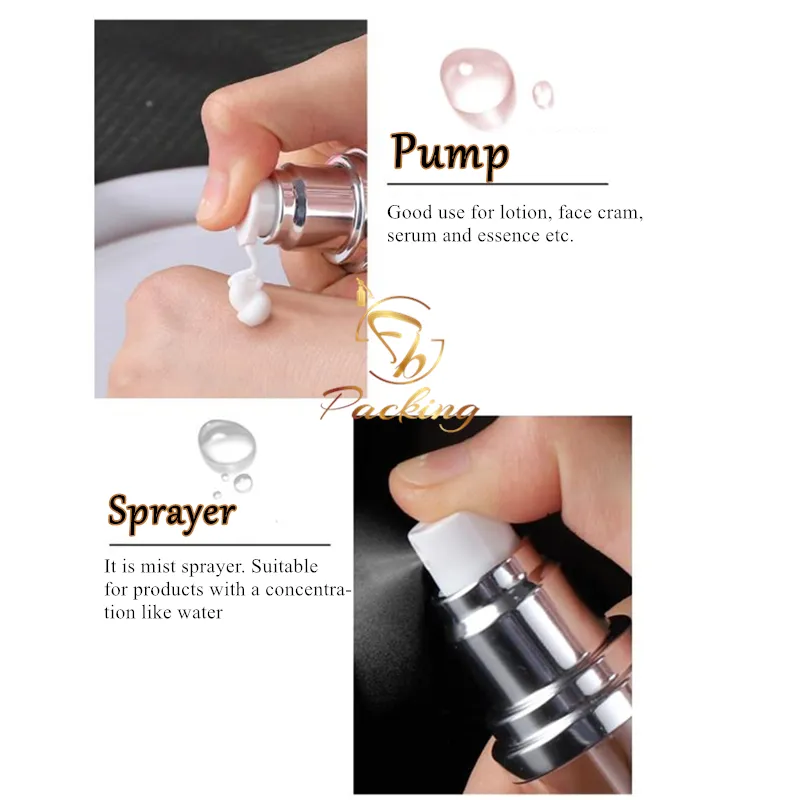 Pump

Good use for lotion, face cram, serum and essence etc.

Fb
Packing

Sprayer

It is mist sprayer. Suitable for products with a concentration like water