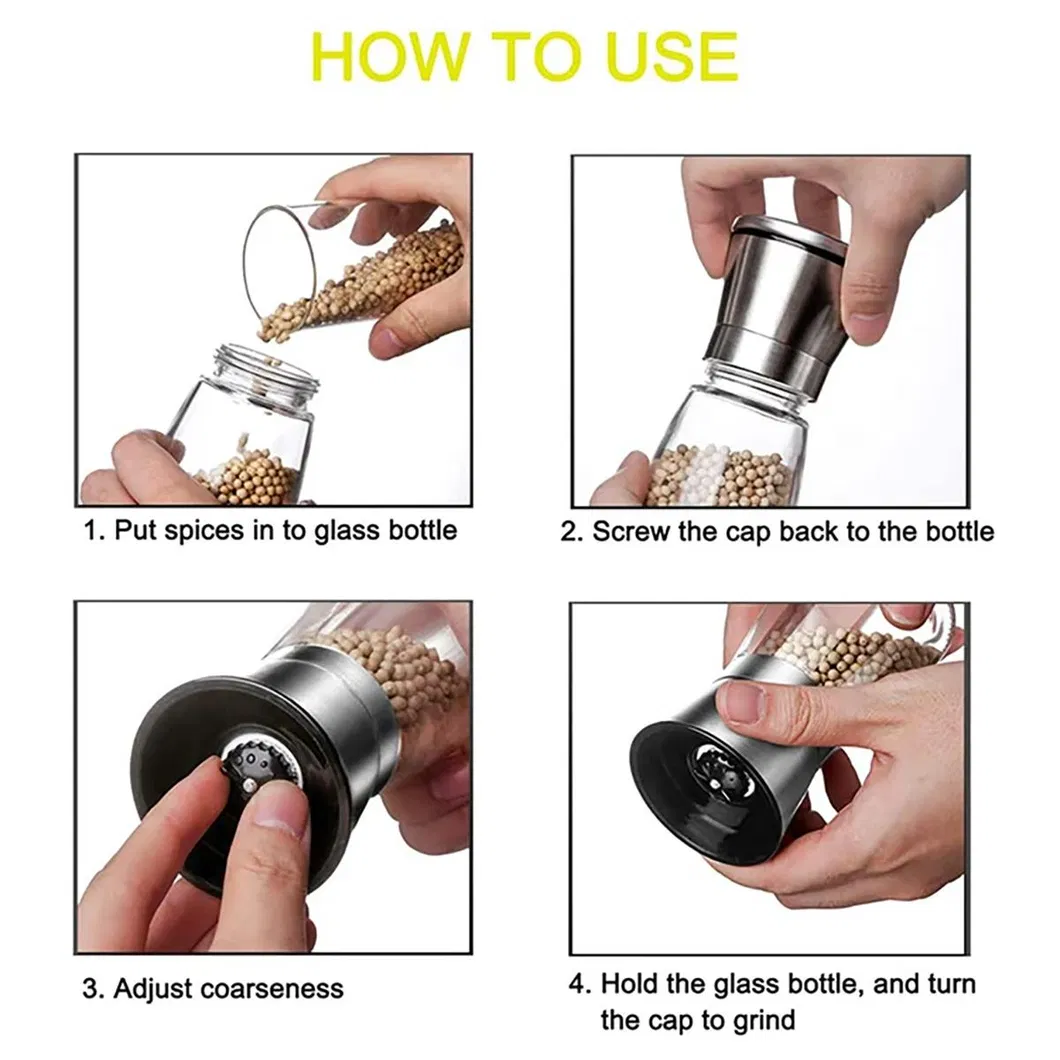 HOW TO USE

1. Put spices in to glass bottle

2. Screw the cap back to the bottle

3. Adjust coarseness

4. Hold the glass bottle, and turn the cap to grind