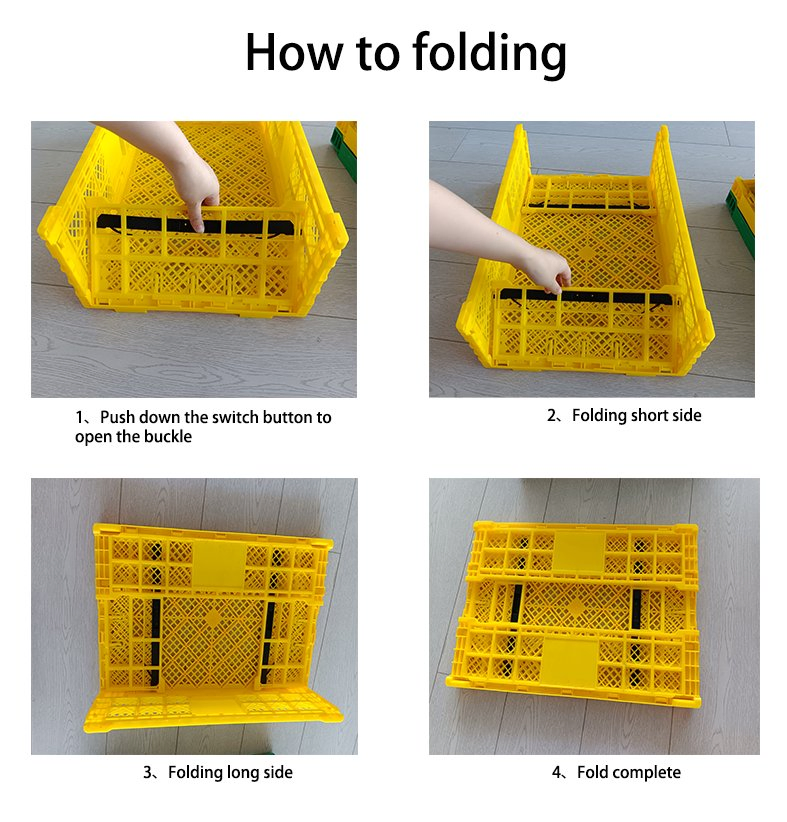 How to folding

1、Push down the switch button to open the buckle

2、Folding short side

3、Folding long side

4、Fold complete