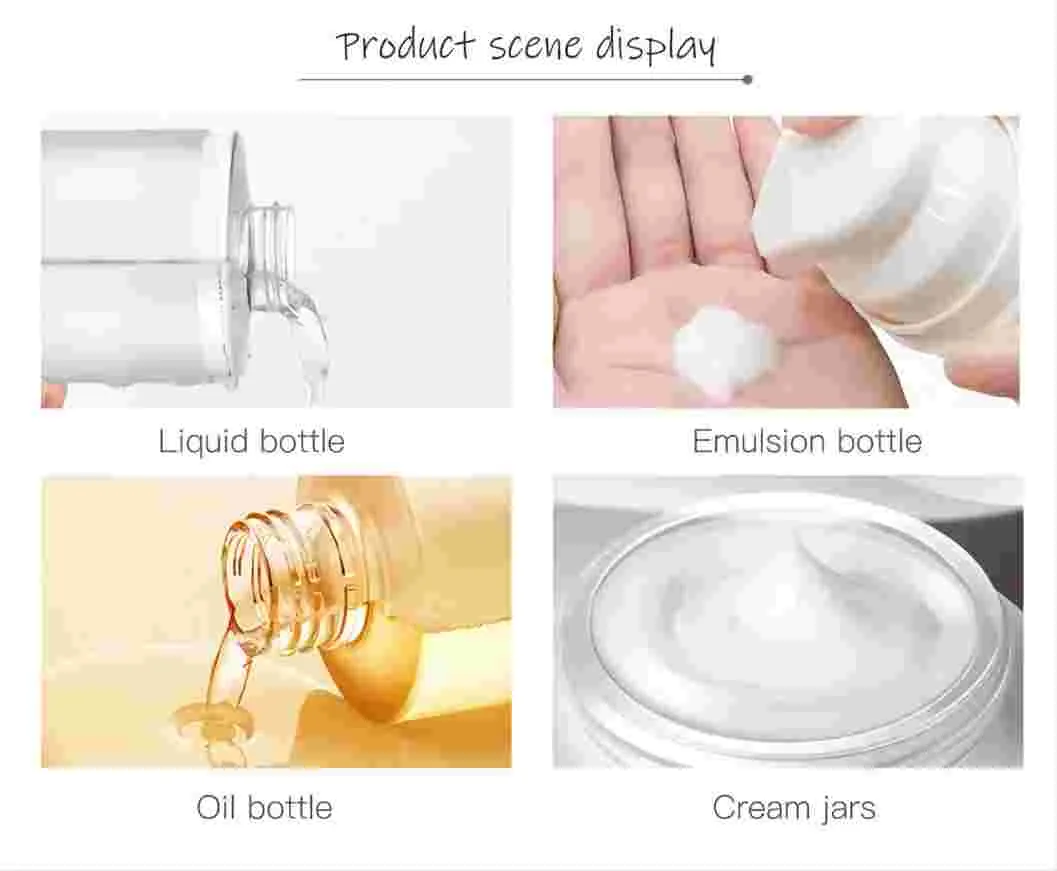 Product scene display

Liquid bottle

Emulsion bottle

Oil bottle

Cream jars